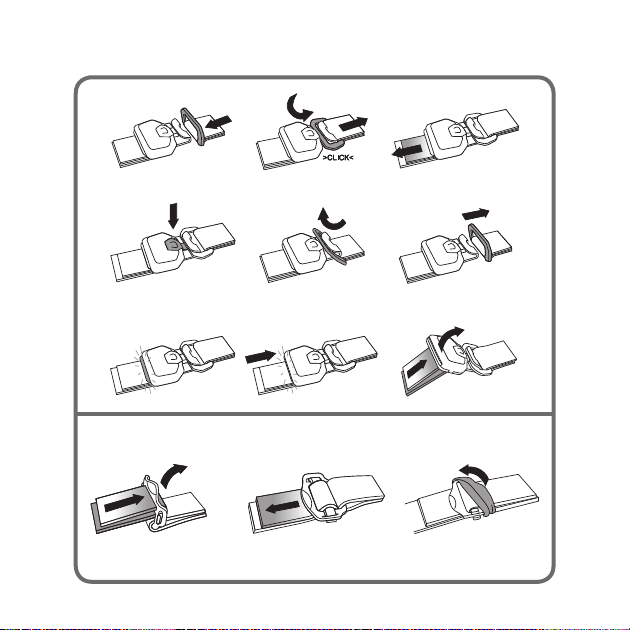 >CLICK<