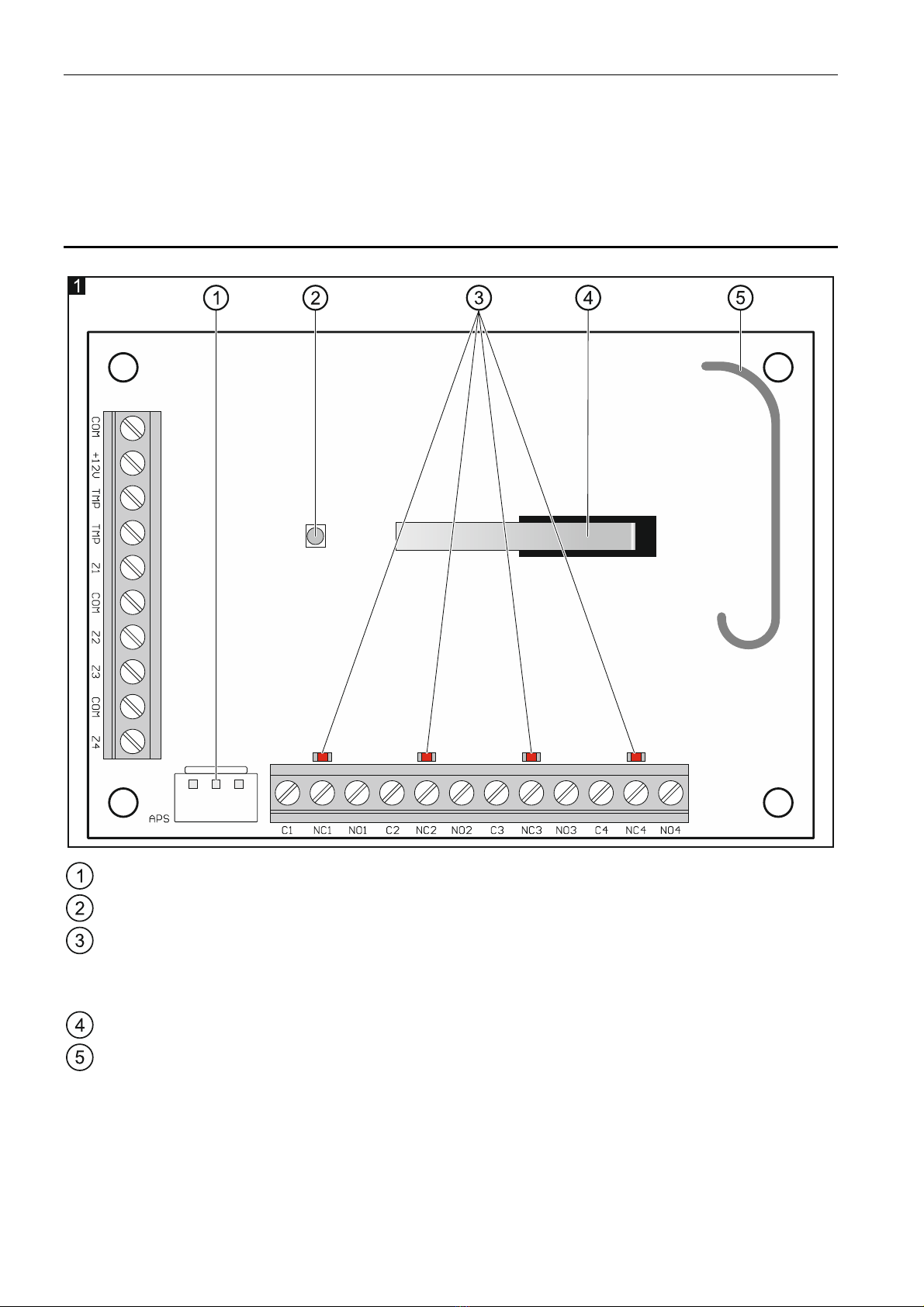 1

1 2 3 4 5

COM
+12V
TMP
TMP
Z1
COM
Z2
Z3
COM
Z4

APS

C1 NC1 NO1 C2 NC2 NO2 C3 NC3 NO3 C4 NC4 NO4

1
2
3
4
5