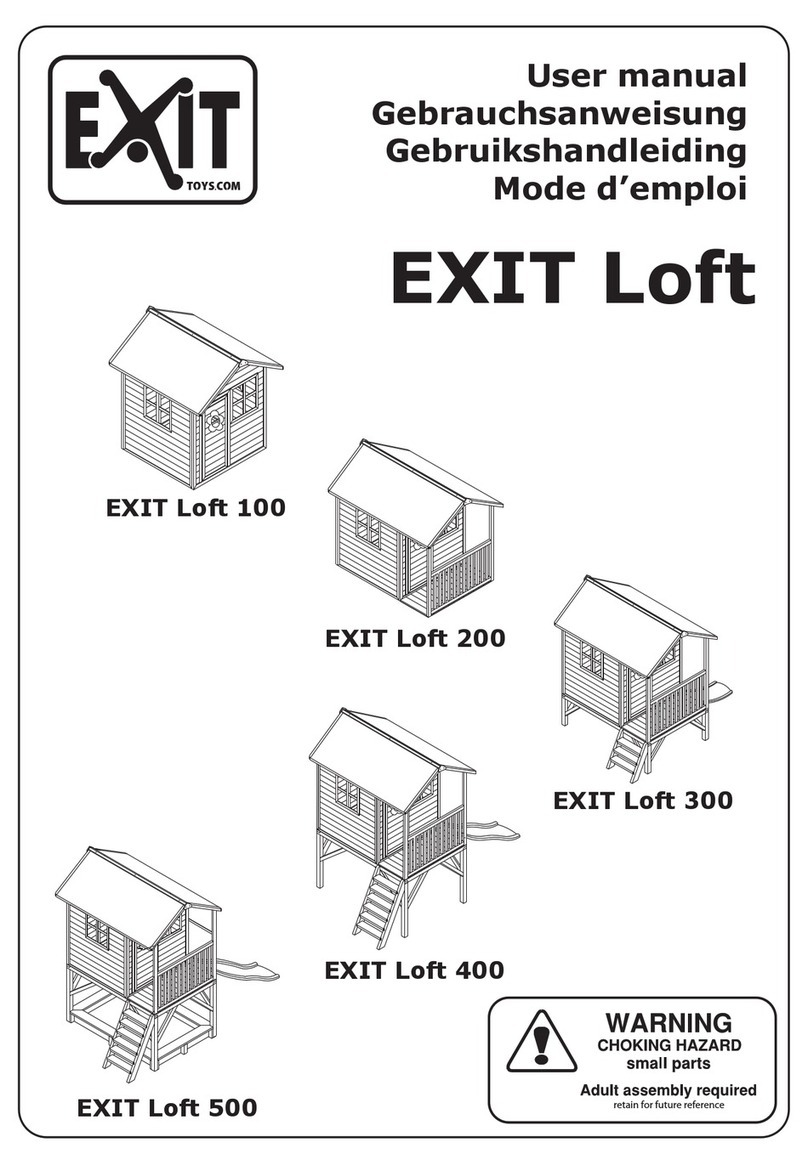 EXIT
TOYS.COM

User manual
Gebrauchsanweisung
Gebruikshandleiding
Mode d'emploi

EXIT Loft

EXIT Loft 100

EXIT Loft 200

EXIT Loft 300

EXIT Loft 400

EXIT Loft 500

WARNING
CHOKING HAZARD
small parts
Adult assembly required
retain for future reference