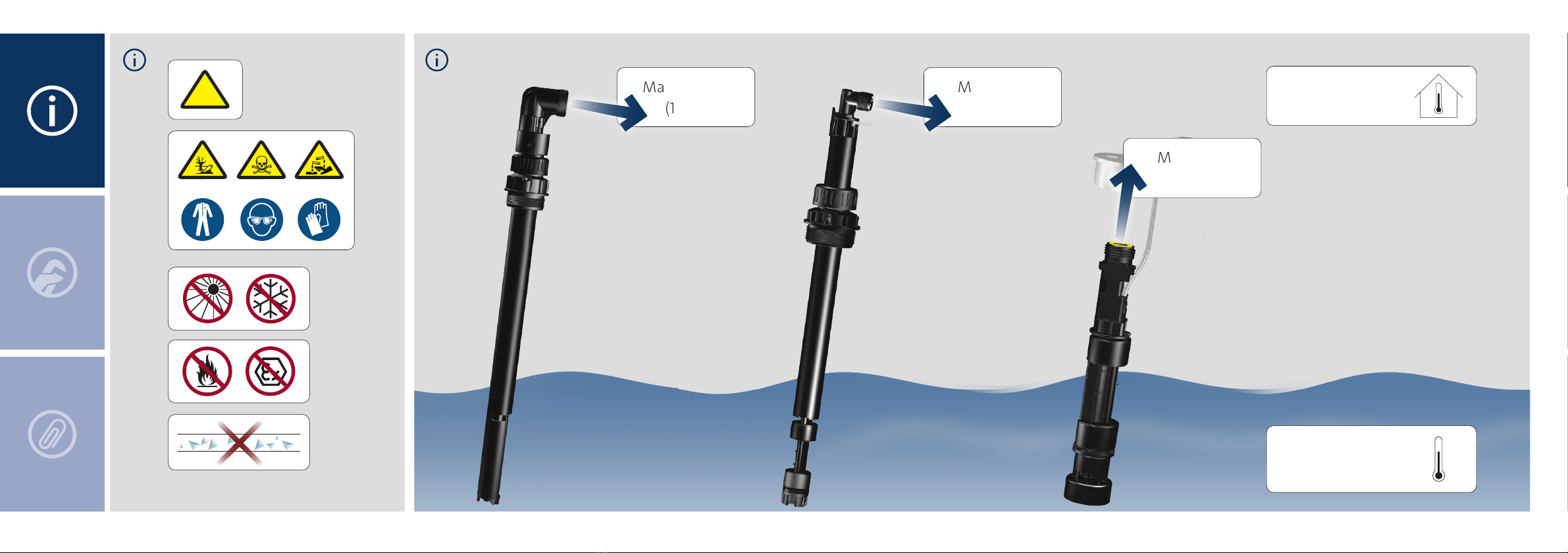 Ma
(1

M

M