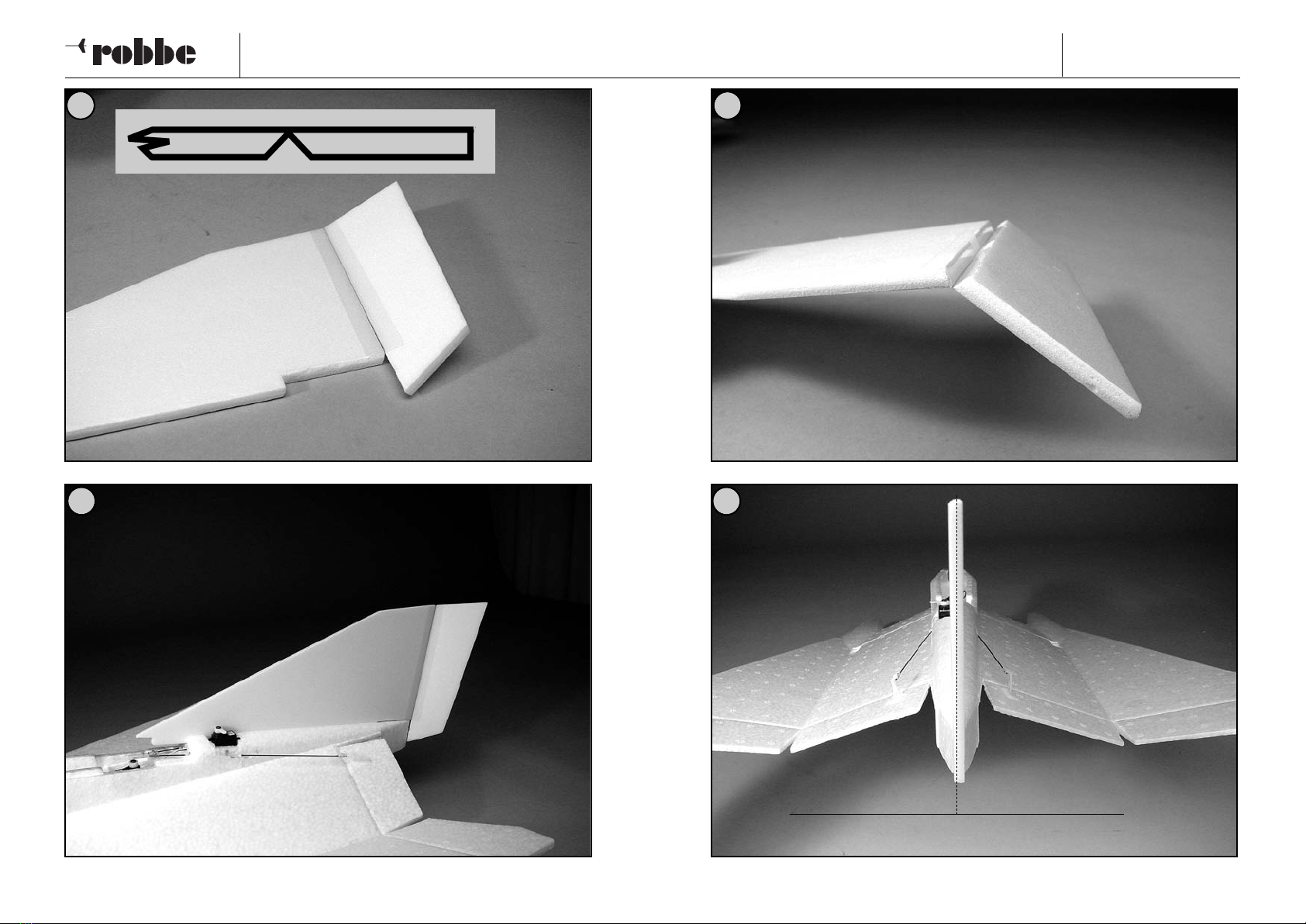 robbe