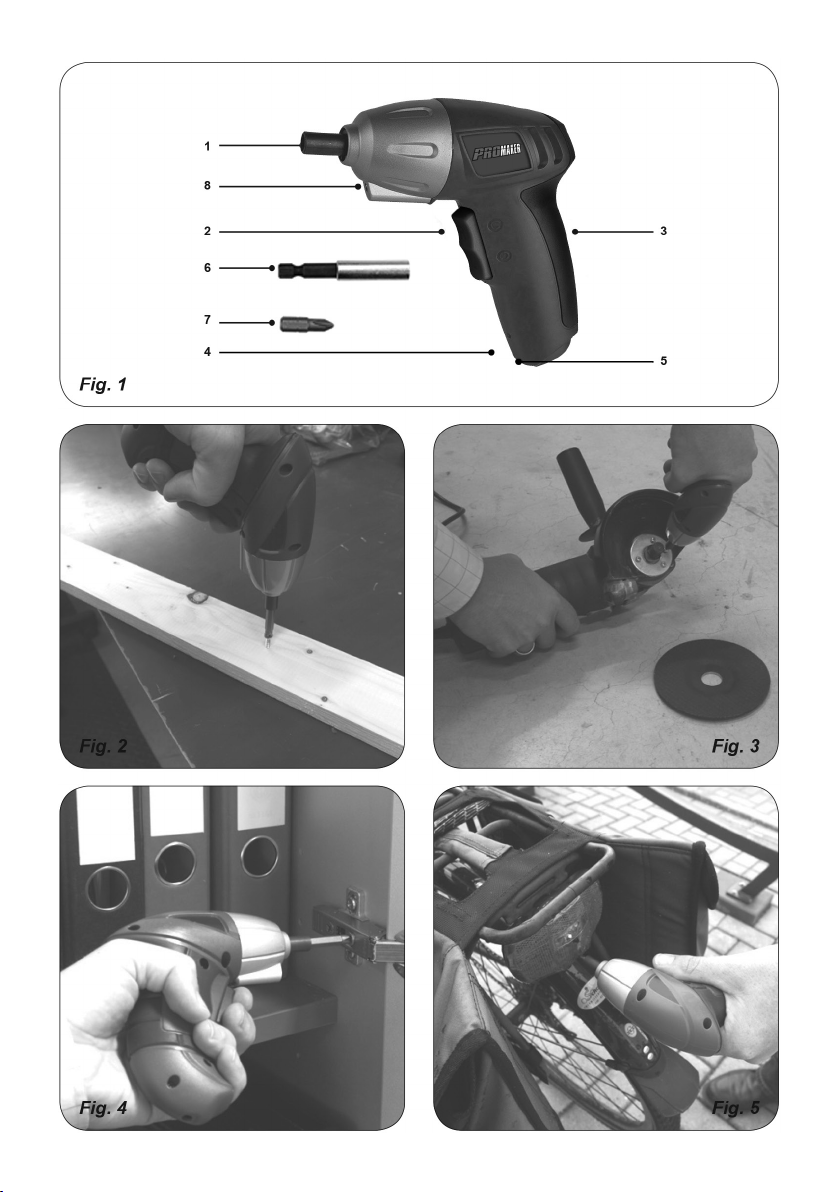 1
8
2
6
7
4
PROMAKER
3
5
Fig. 1

Fig. 2

Fig. 3

Fig. 4

Fig. 5