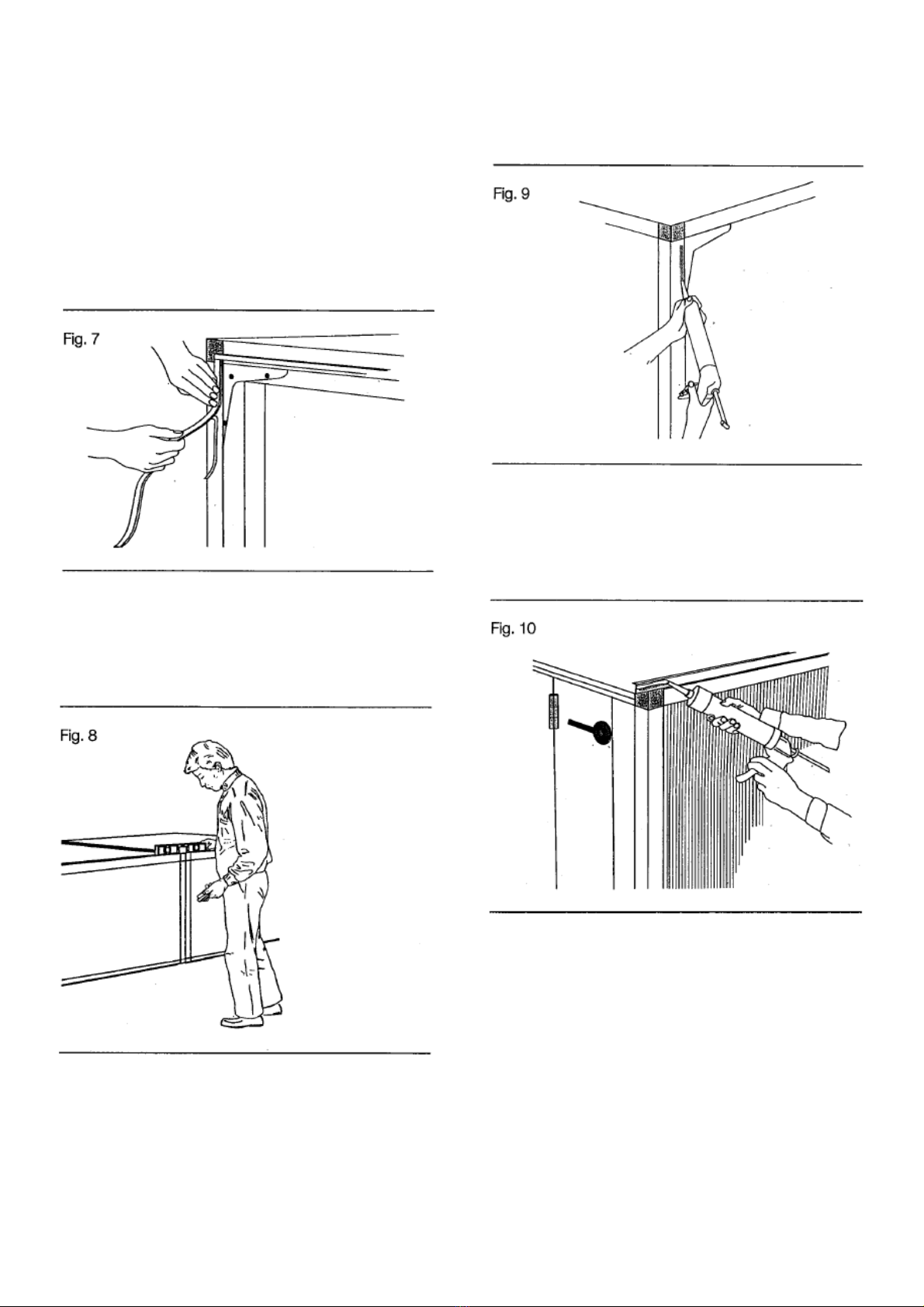 Fig. 7

Fig. 8

Fig. 9

Fig. 10