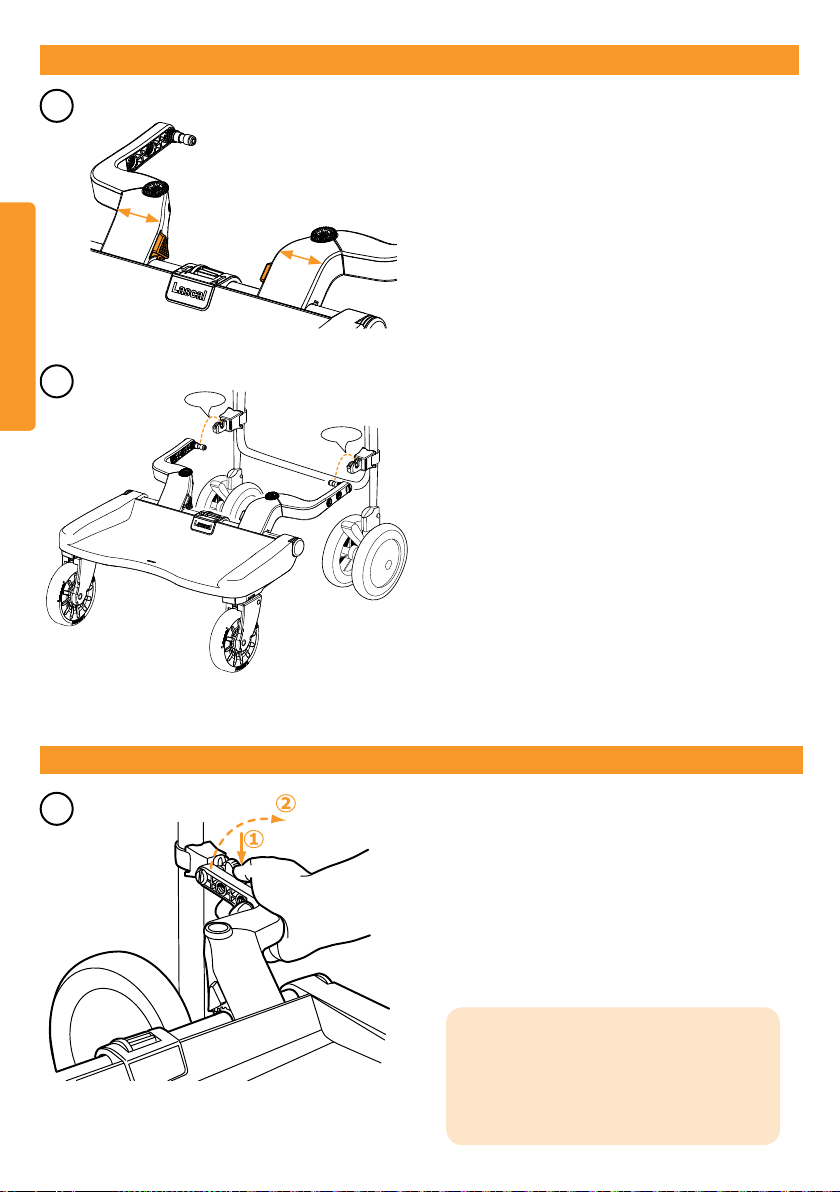 Lascal

Lascal

②

①