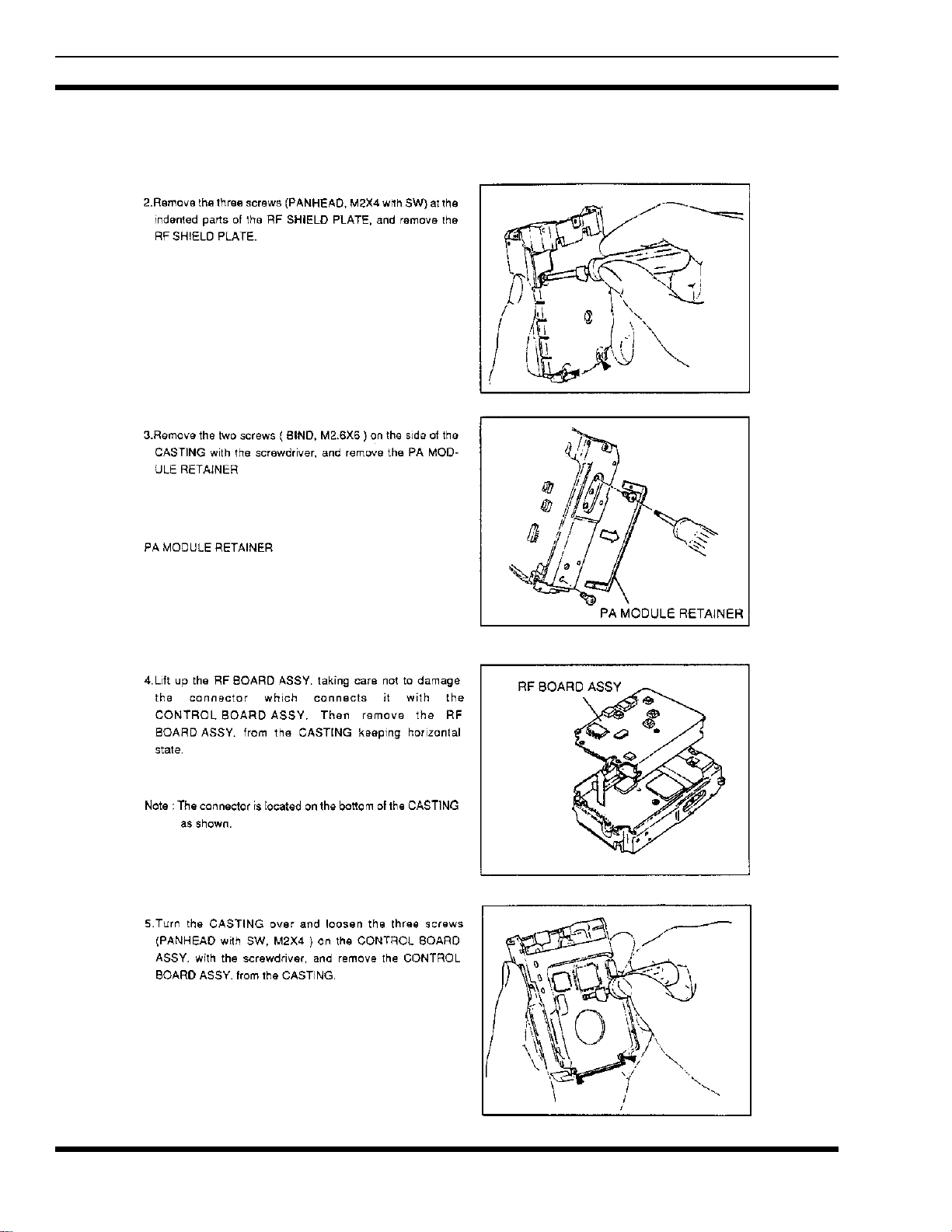 2.Remove the three screws (PANHEAD, M2X4 with SW) at the indented parts of the RF SHIELD PLATE, and remove the RF SHIELD PLATE.

3.Remove the two screws ( BIND, M2.6X6 ) on the side of the CASTING with the screwdriver, and remove the PA MODULE RETAINER

PA MODULE RETAINER

PA MODULE RETAINER

4.Lift up the RF BOARD ASSY. taking care not to damage the connector which connects it with the CONTROL BOARD ASSY. Then remove the RF BOARD ASSY. from the CASTING keeping horizontal state.

Note : The connector is located on the bottom of the CASTING as shown.

RF BOARD ASSY

5.Turn the CASTING over and loosen the three screws (PANHEAD with SW, M2X4 ) on the CONTROL BOARD ASSY. with the screwdriver, and remove the CONTROL BOARD ASSY. from the CASTING.