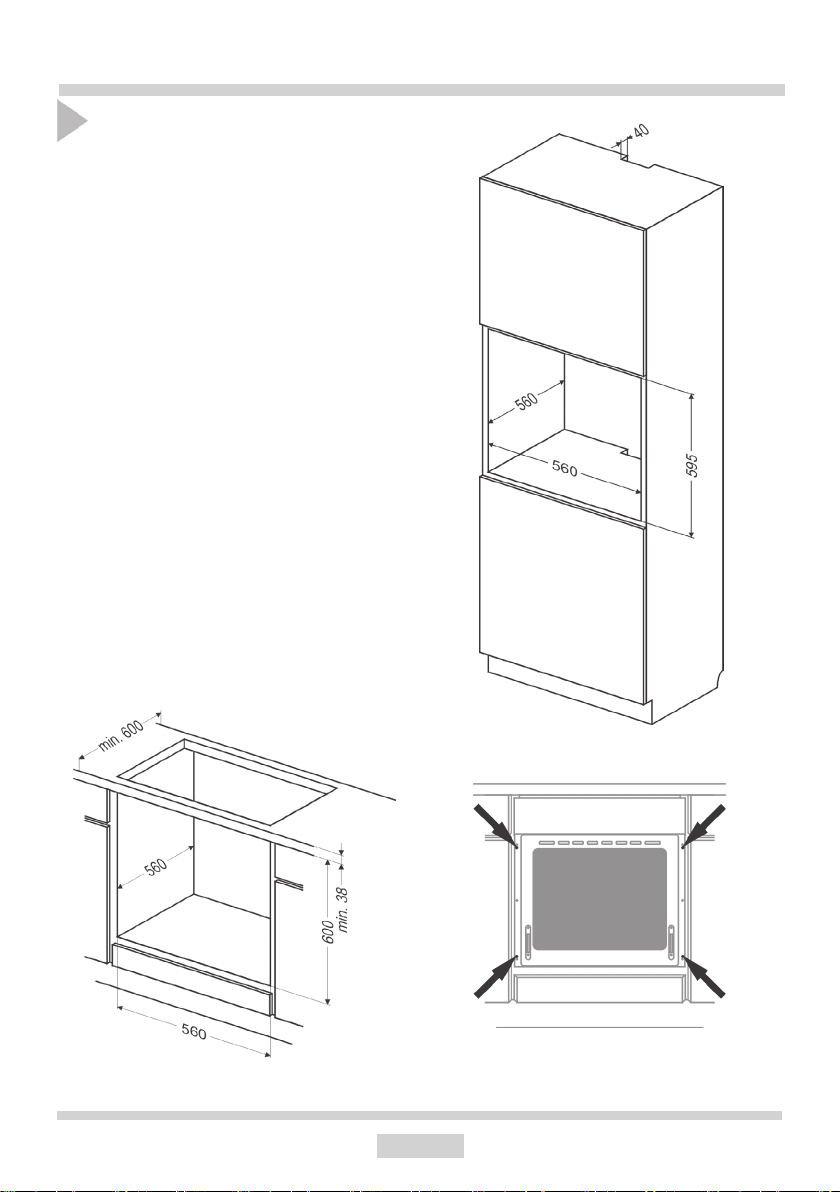 40

560

560

595

min. 600

560

600
min. 38

560