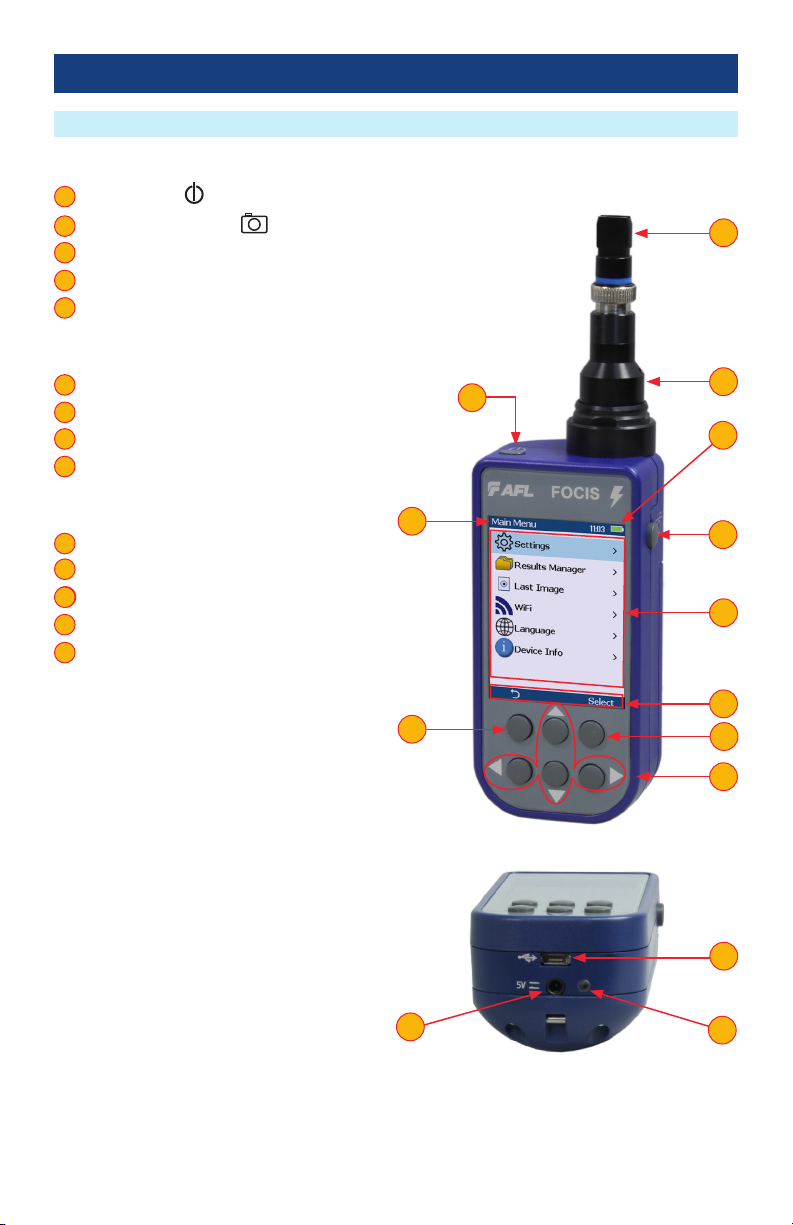 AFL FOCIS

Main Menu 11:03

Settings

Results Manager

Last Image

WiFi

Language

Device Info

Select

5V