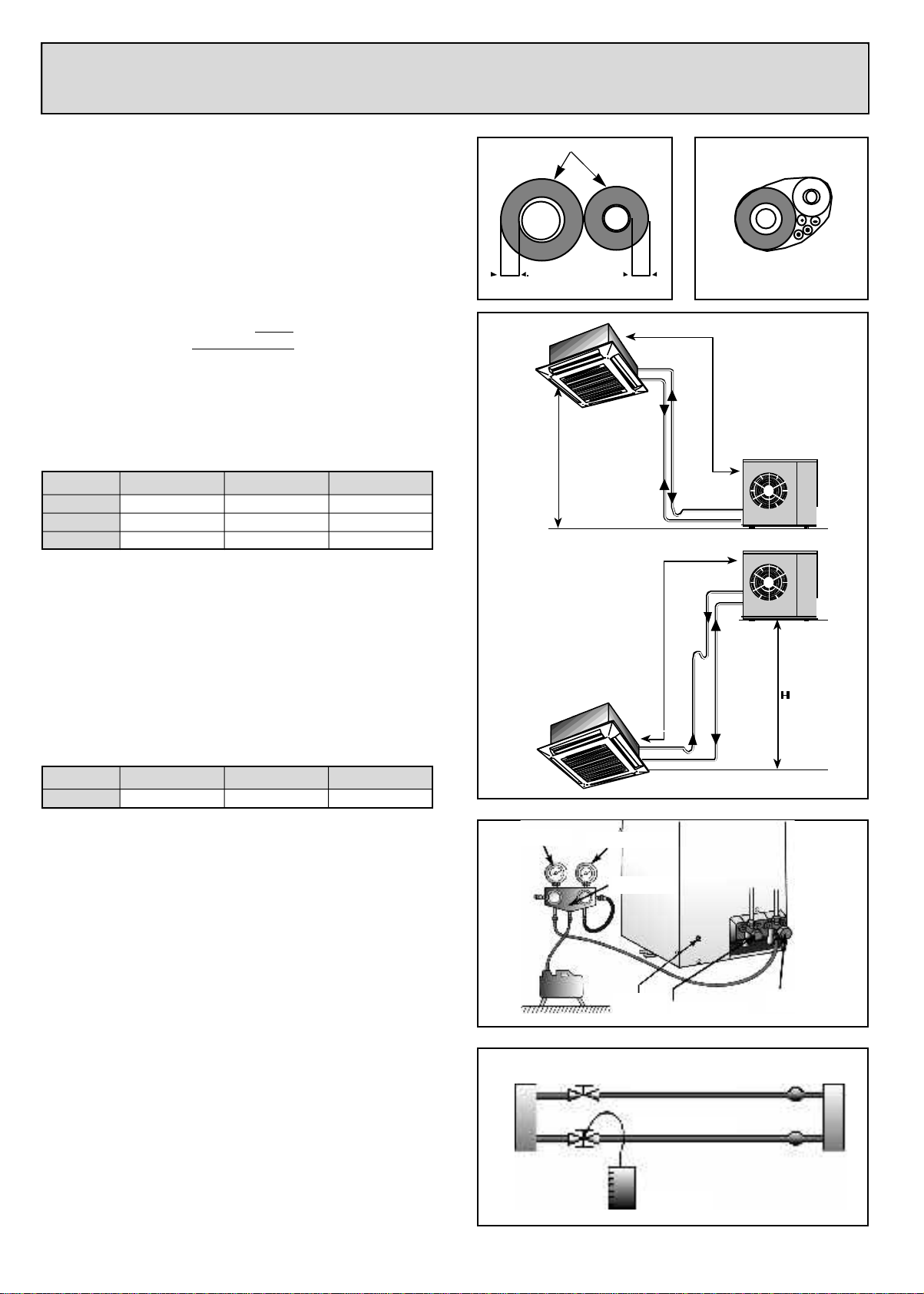 H