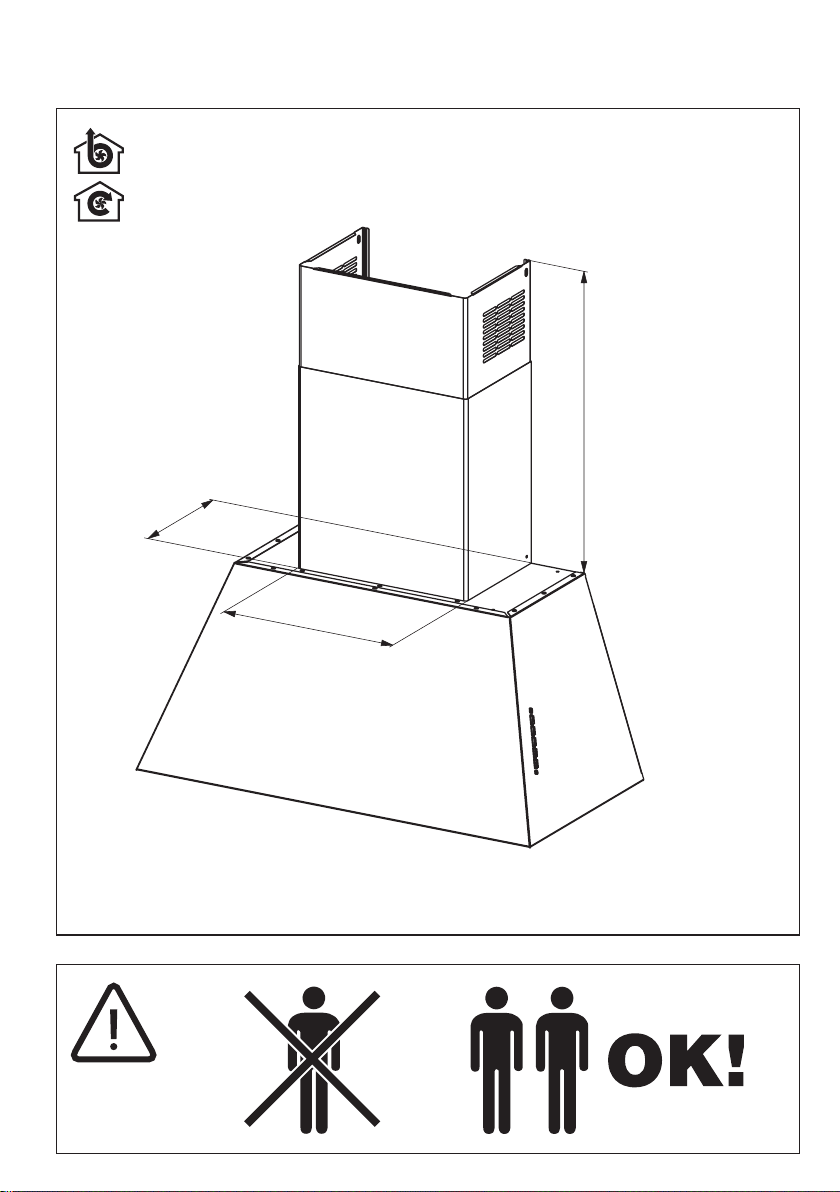 OK!