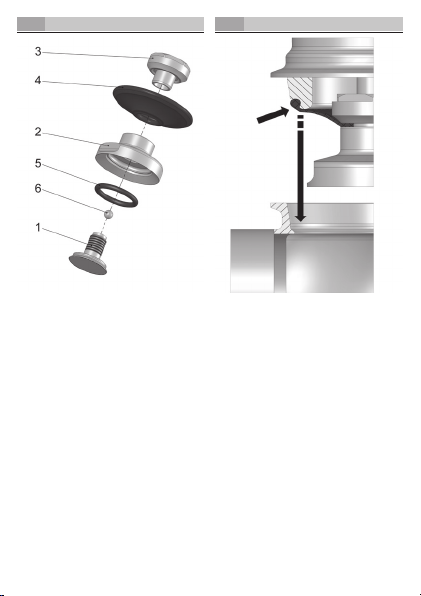 3
4
2
5
6
1