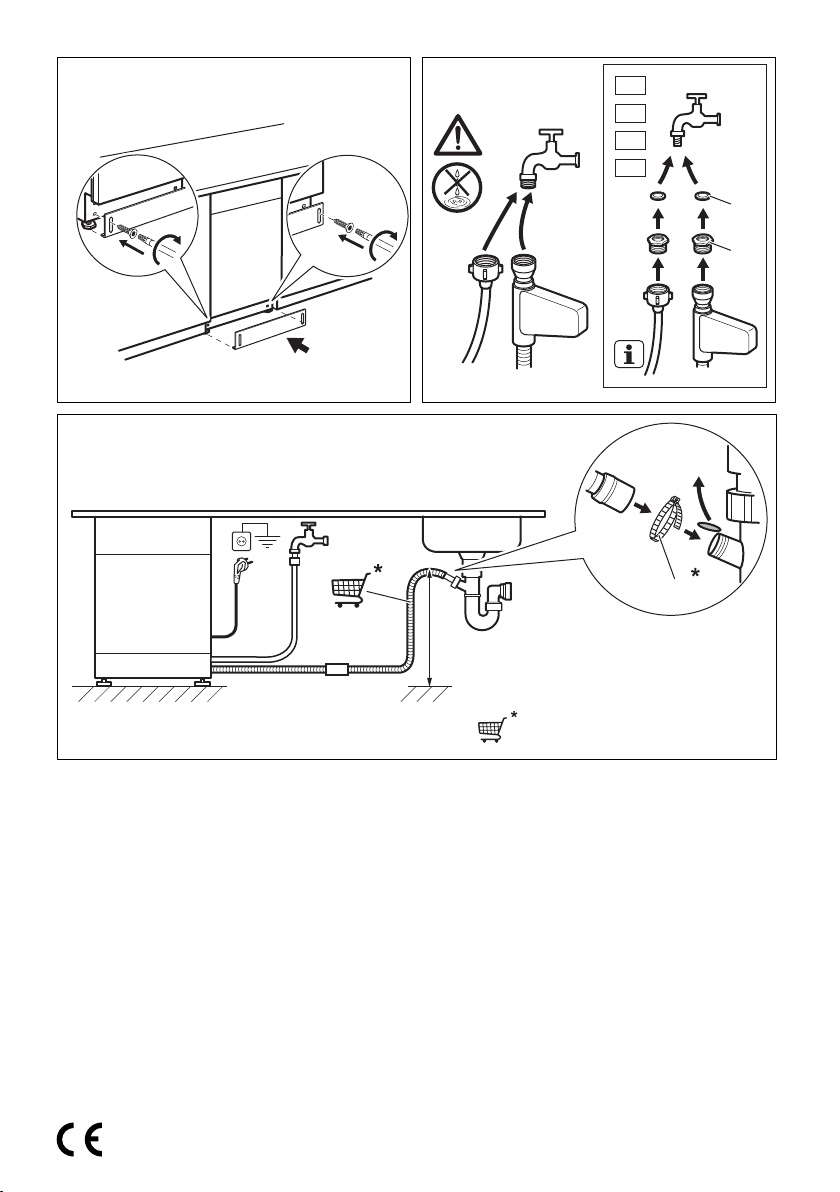 *

*

*

CE