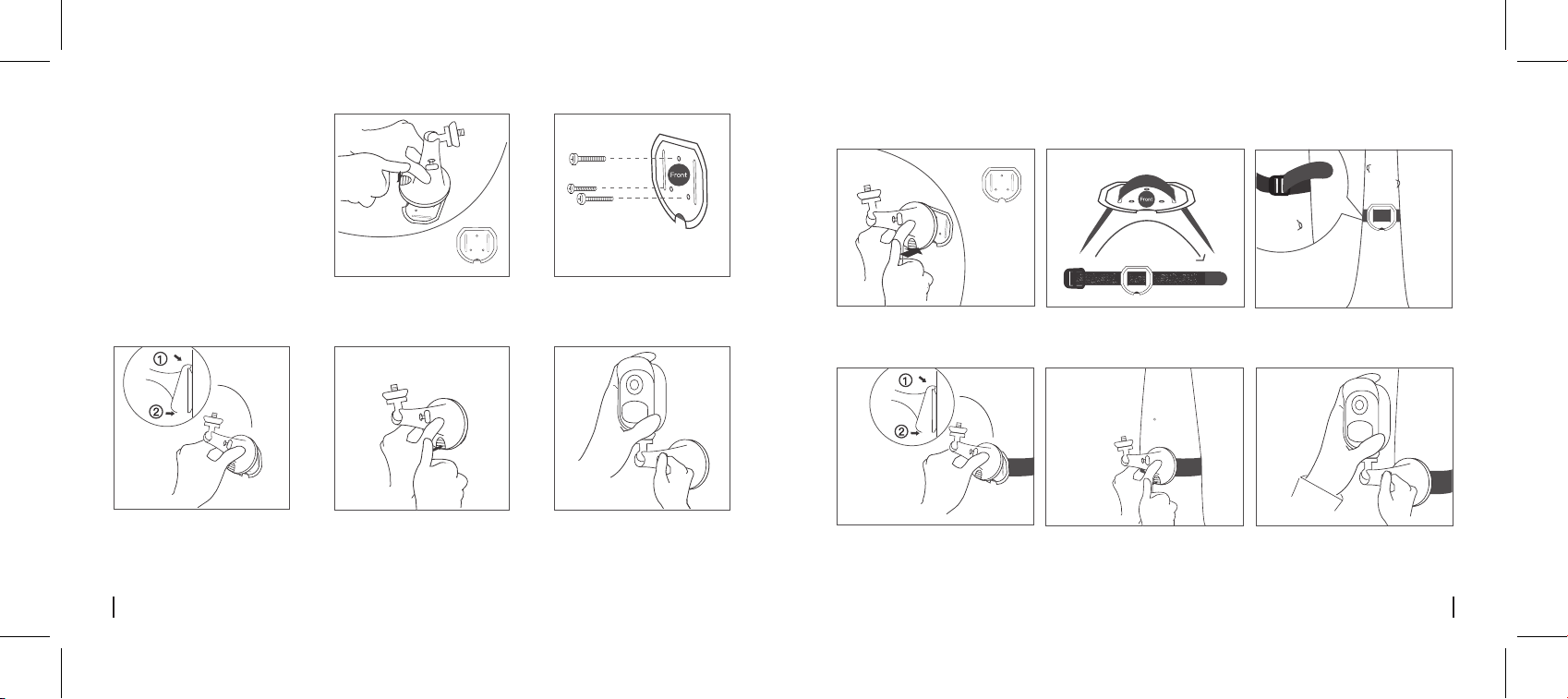 Front

①
②

Front

①
②