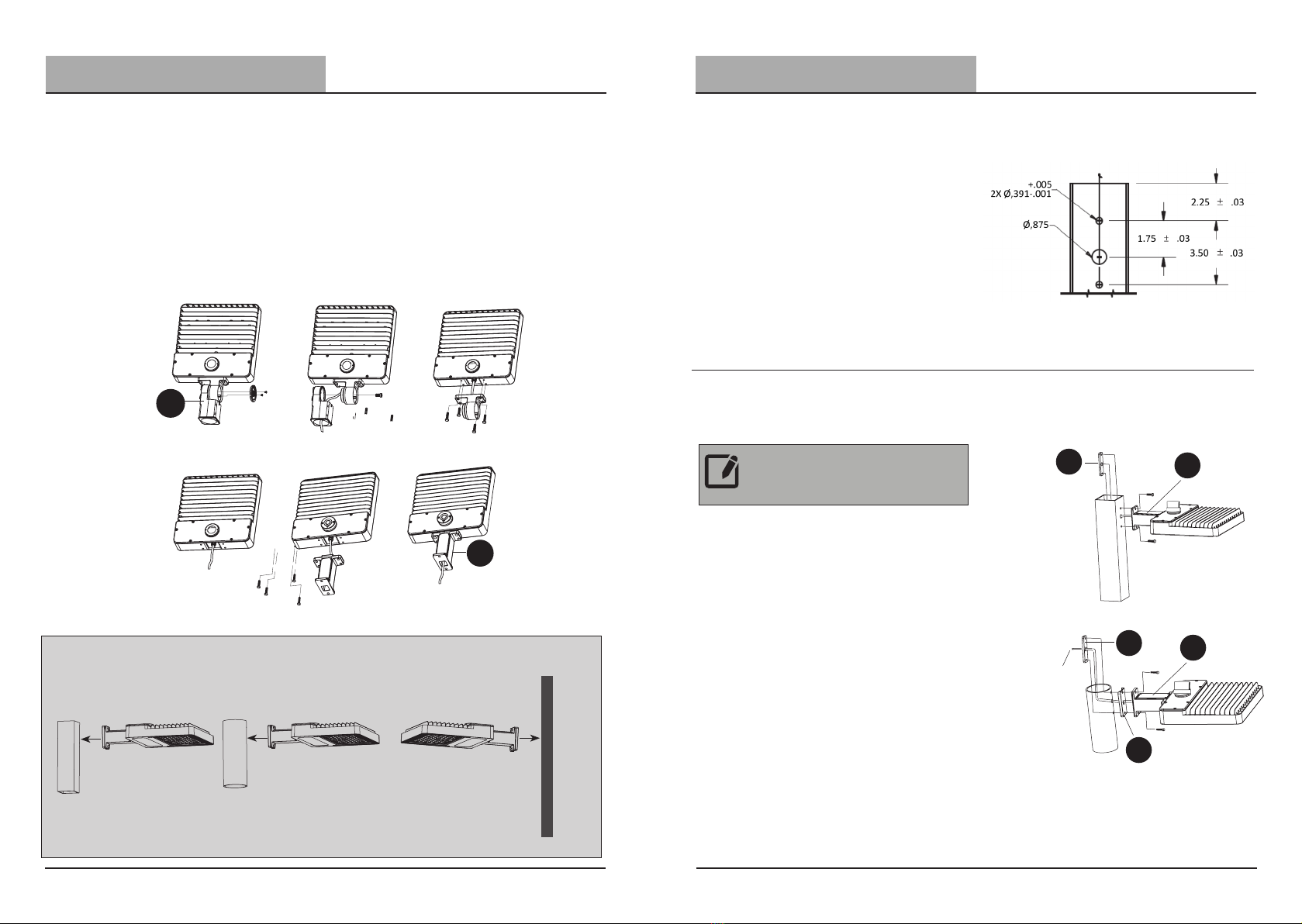 +.005
2X Ø,391-.001

Ø,875

2.25 ± .03

1.75 ± .03

3.50 ± .03