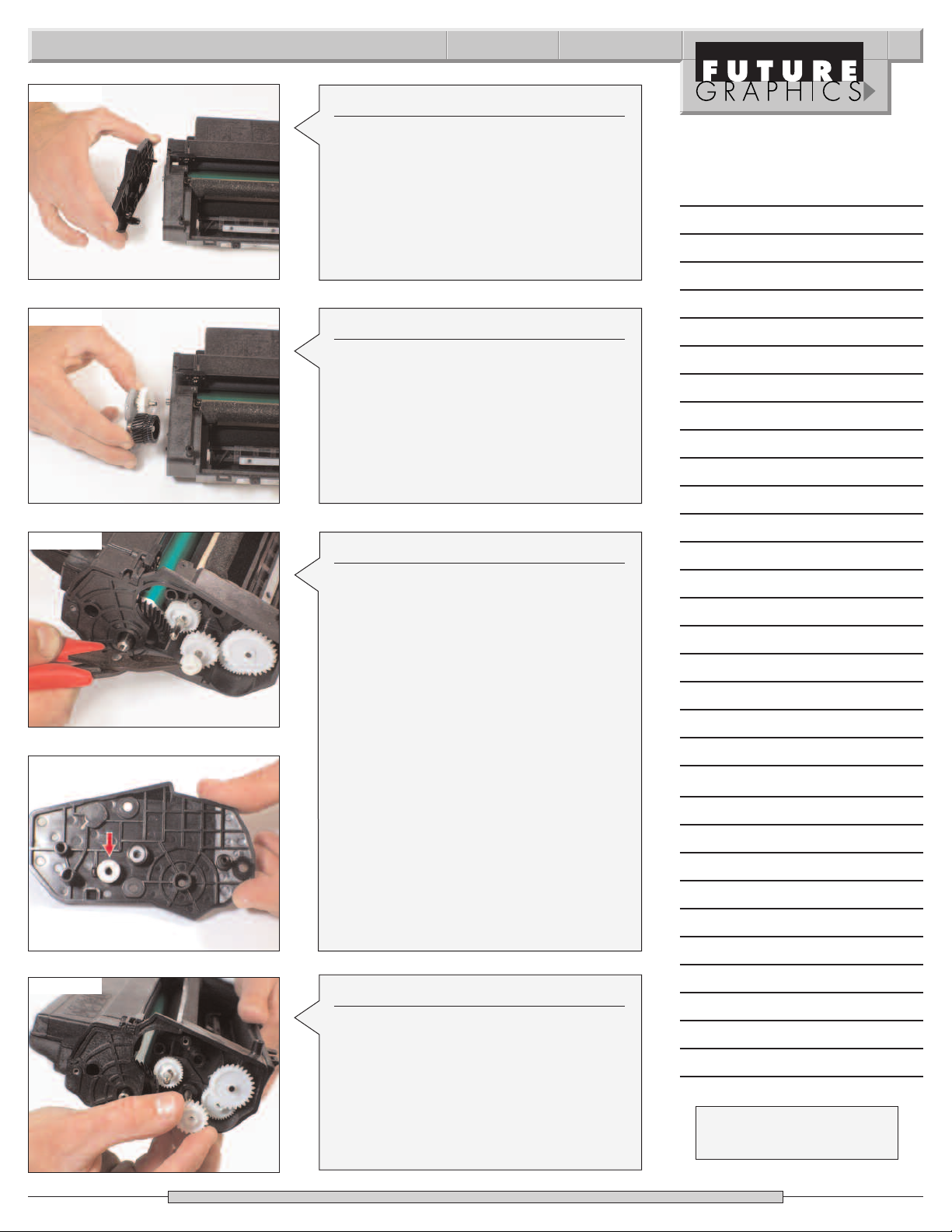 FUTURE GRAPHICS