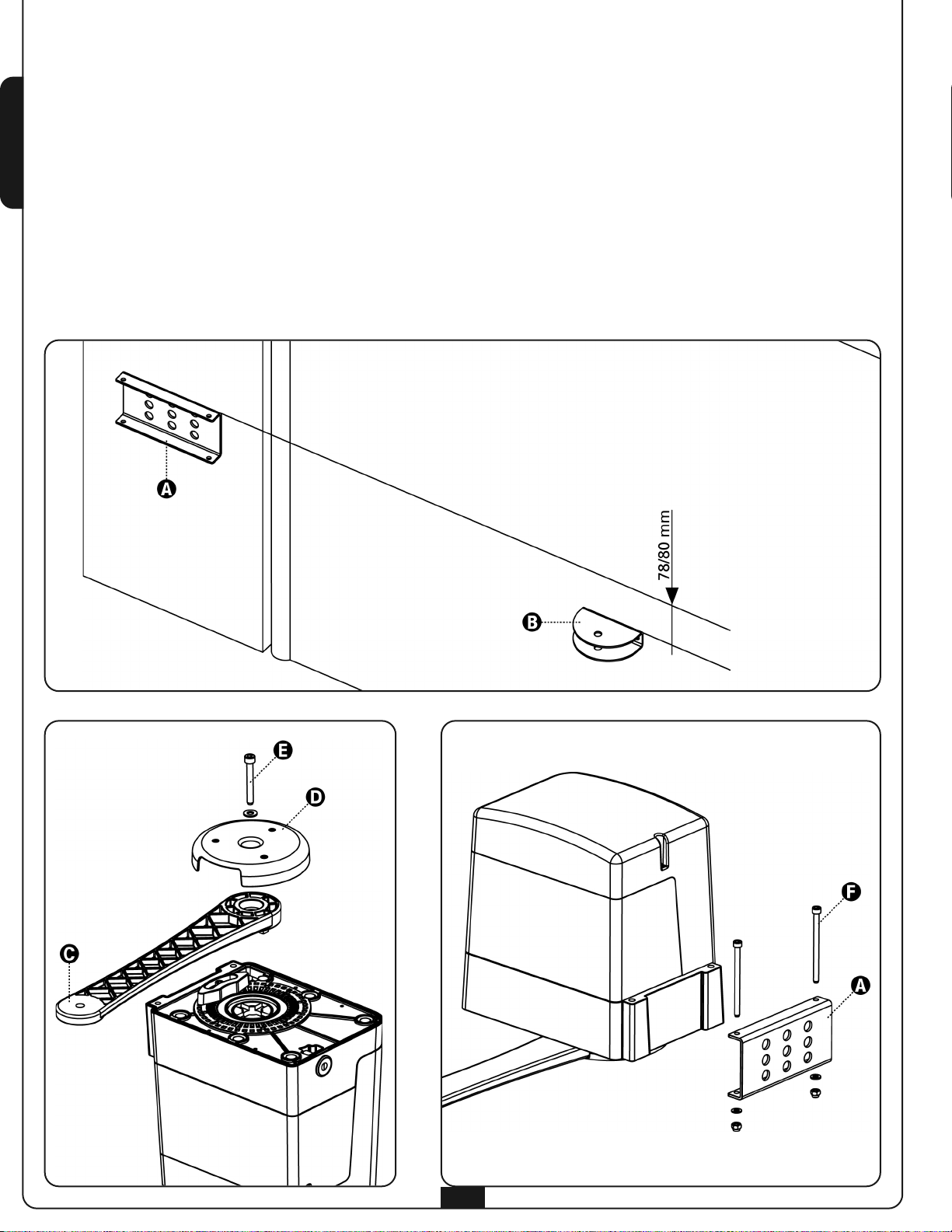 A

78/80 mm

B

E

D

C

F

A