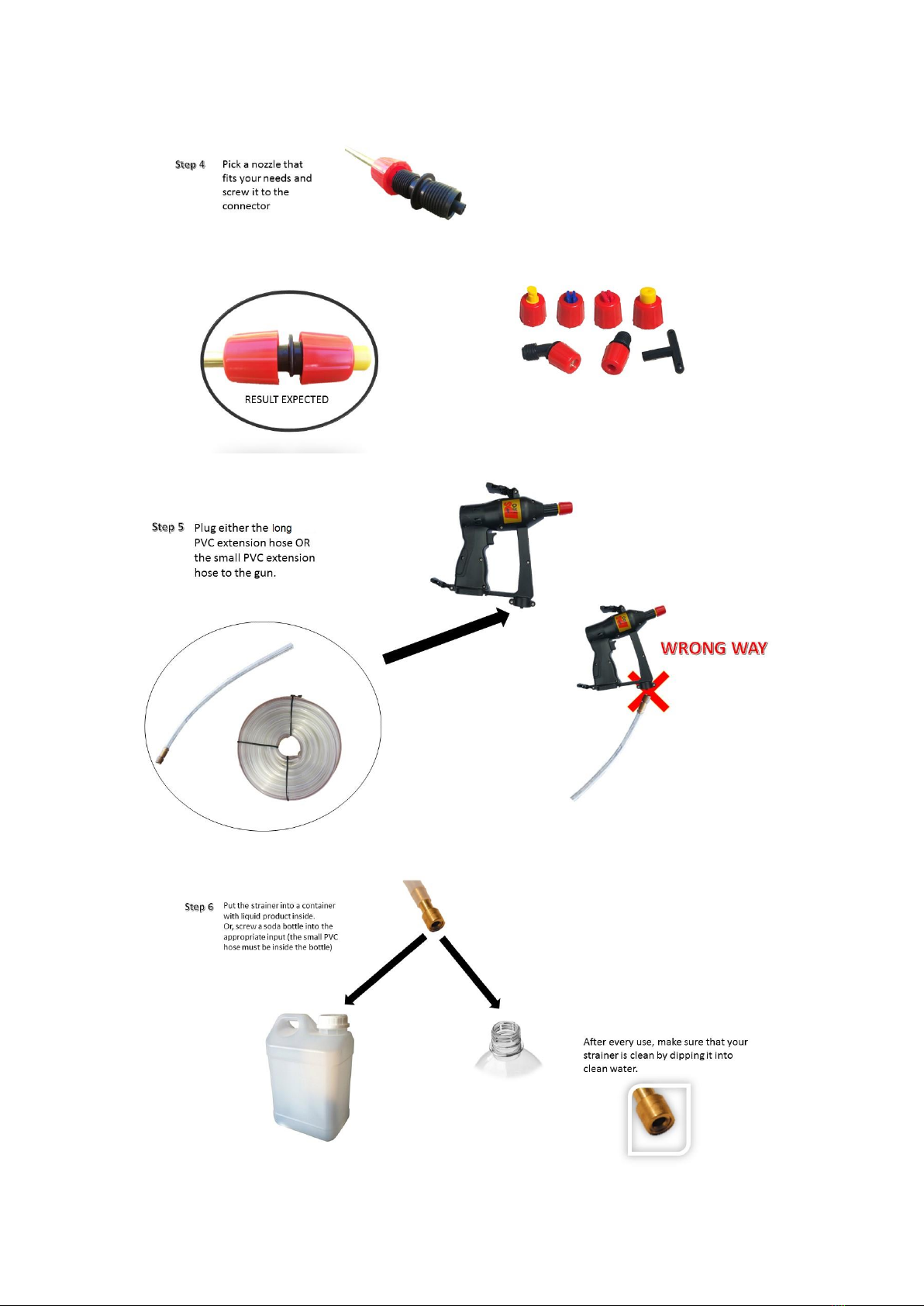 Step 4 Pick a nozzle that fits your needs and screw it to the connector

RESULT EXPECTED

Step 5 Plug either the long PVC extension hose OR the small PVC extension hose to the gun.

WRONG WAY

Step 6 Put the strainer into a container with liquid product inside. Or, screw a soda bottle into the appropriate input (the small PVC hose must be inside the bottle)

After every use, make sure that your strainer is clean by dipping it into clean water.