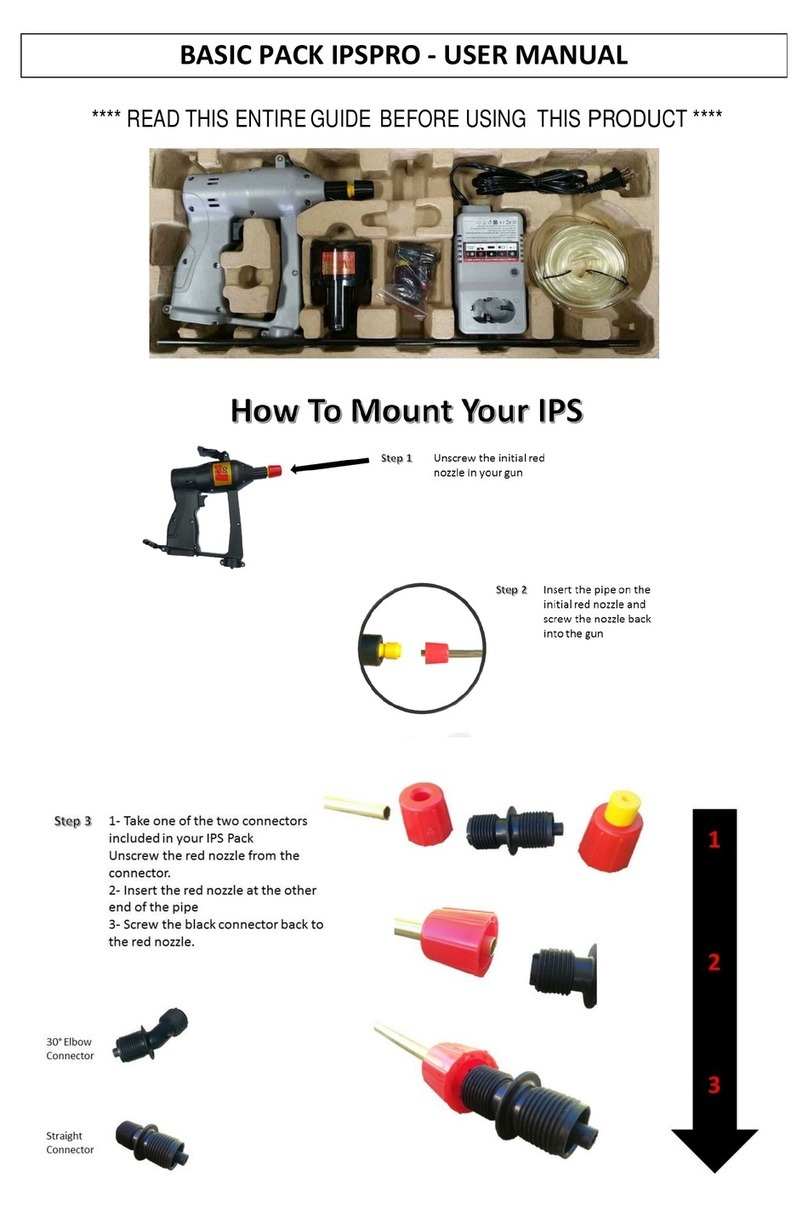 BASIC PACK IPSPRO - USER MANUAL

**** READ THIS ENTIRE GUIDE BEFORE USING THIS PRODUCT ****

How To Mount Your IPS

Step 1 Unscrew the initial red nozzle in your gun

Step 2 Insert the pipe on the initial red nozzle and screw the nozzle back into the gun

Step 3 1- Take one of the two connectors included in your IPS Pack Unscrew the red nozzle from the connector.
2- Insert the red nozzle at the other end of the pipe
3- Screw the black connector back to the red nozzle.

30° Elbow Connector

Straight Connector

1

2

3