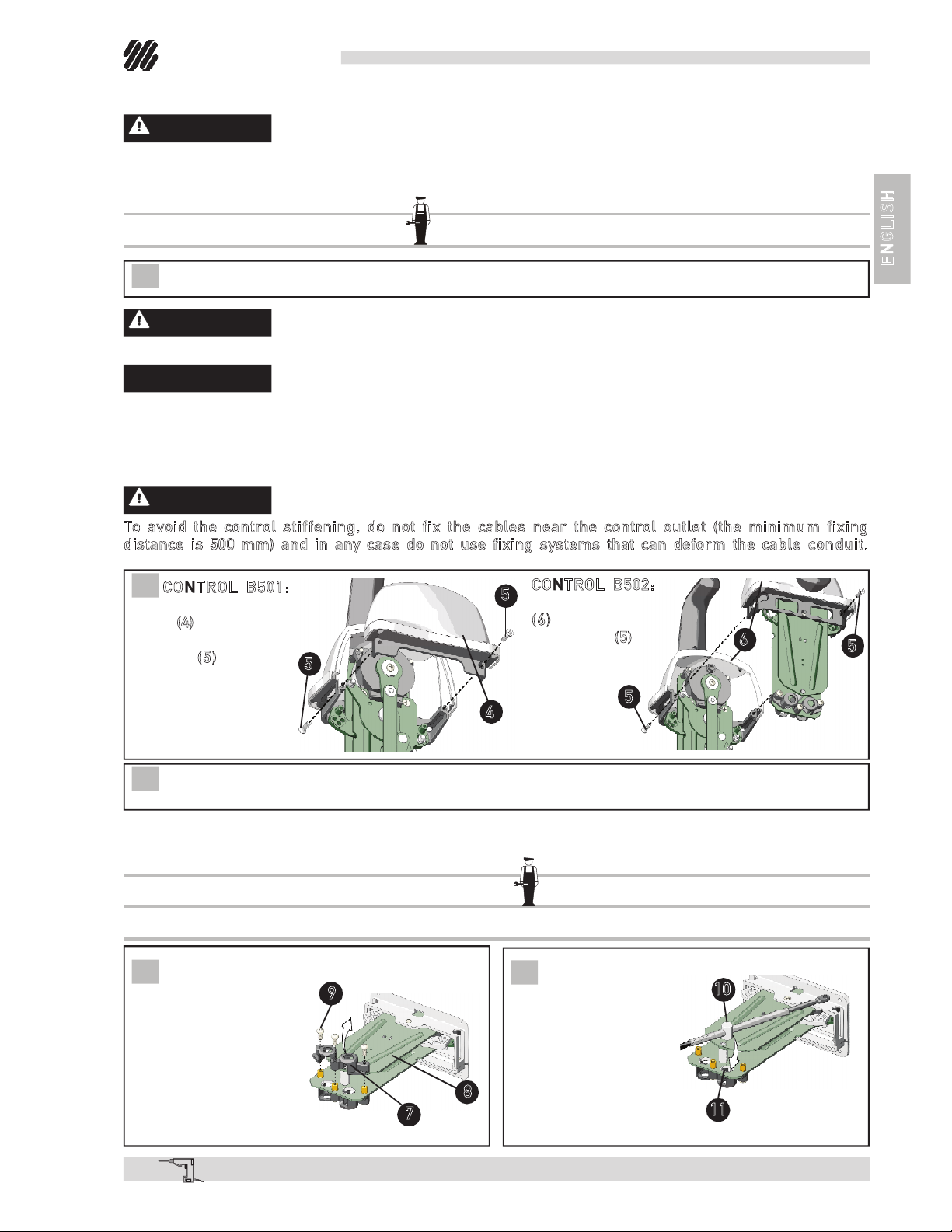 ENGLISH

To avoid the control stiffening, do not fix the cables near the control outlet (the minimum fixing distance is 500 mm) and in any case do not use fixing systems that can deform the cable conduit.

CONTROL B501:

(4)

(5)

5

5

4

CONTROL B502:

(6)

(5)

5

6

5

5

9

8

7

10

11