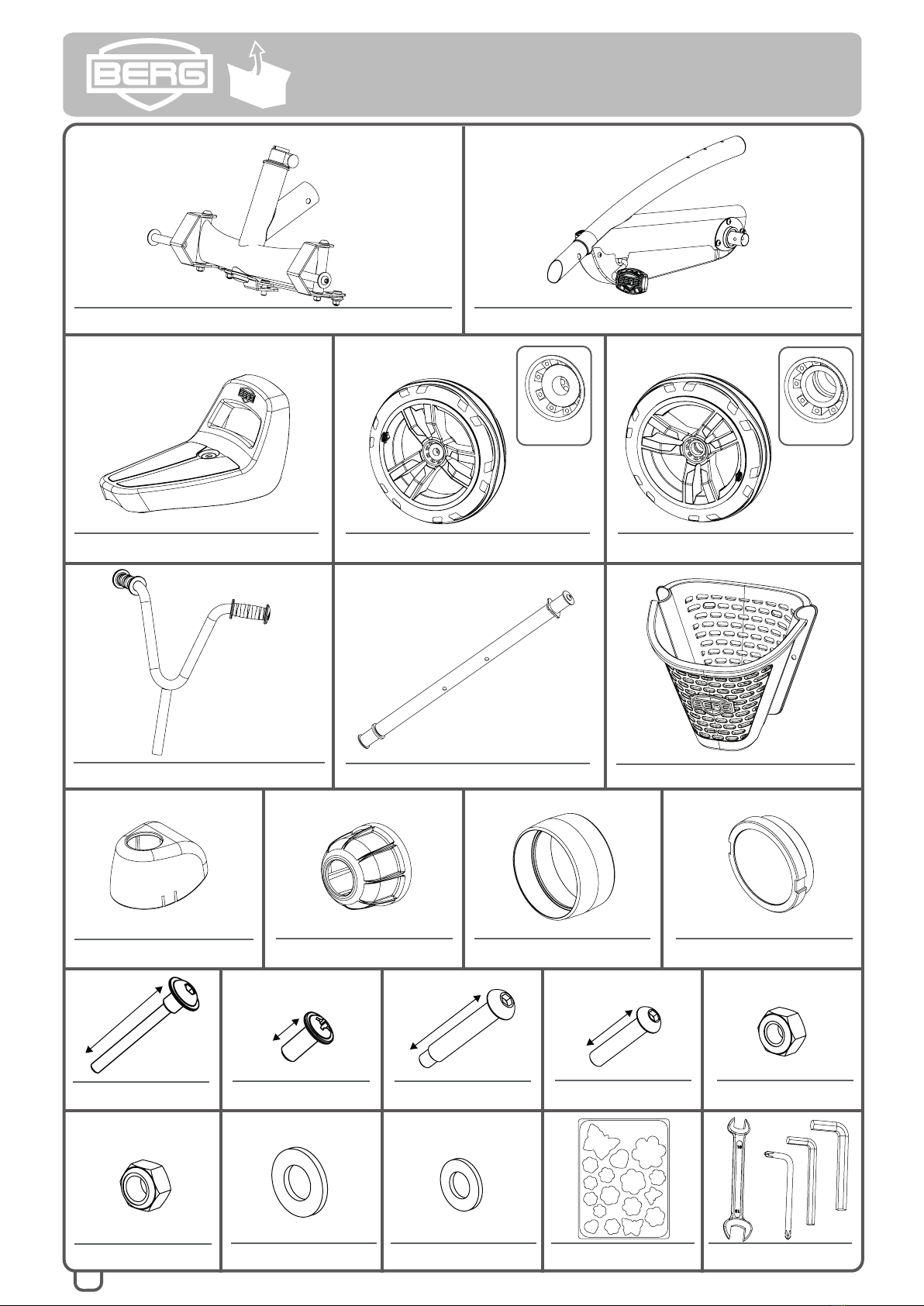 BERG