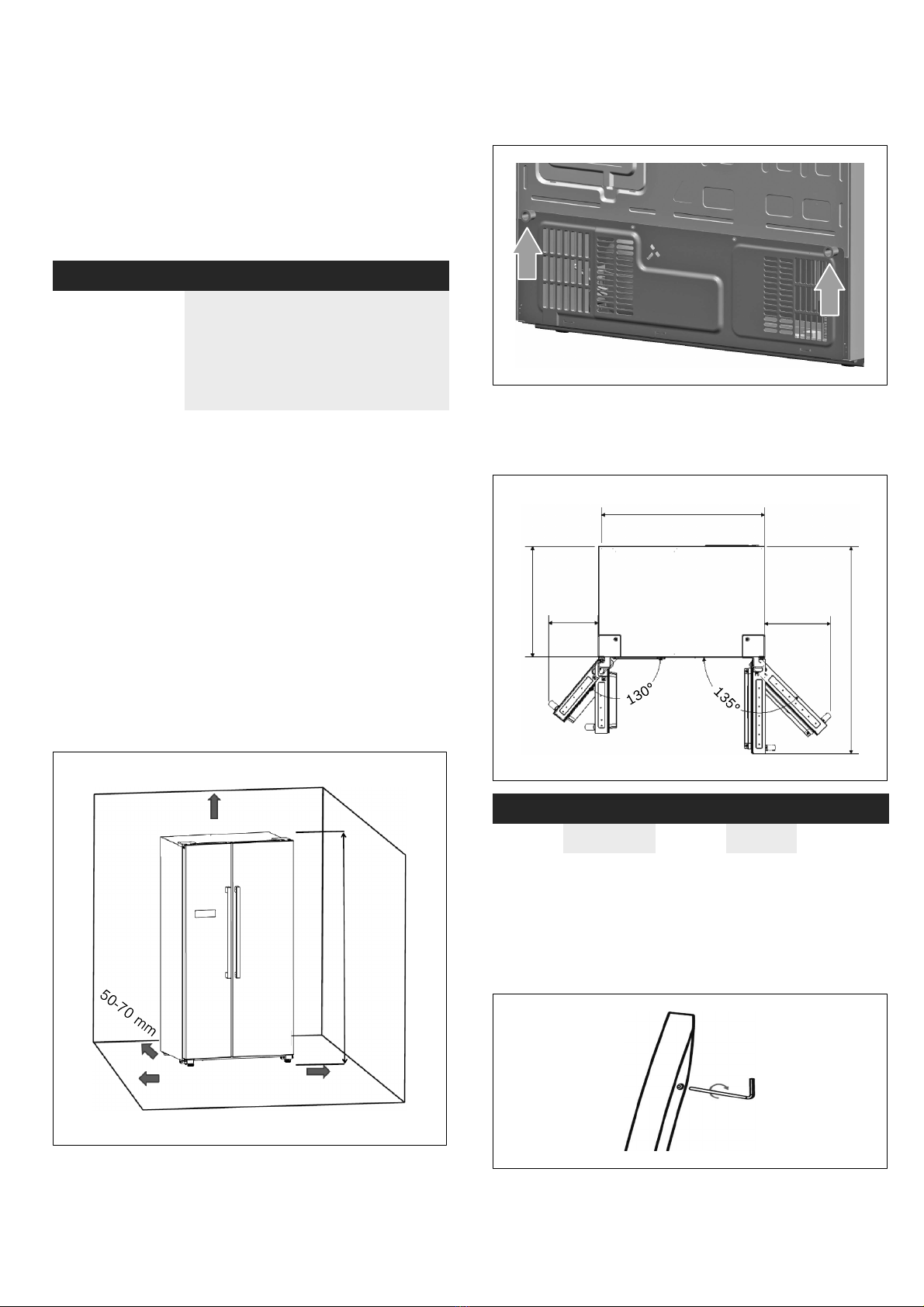 130°

135°

50-70 mm