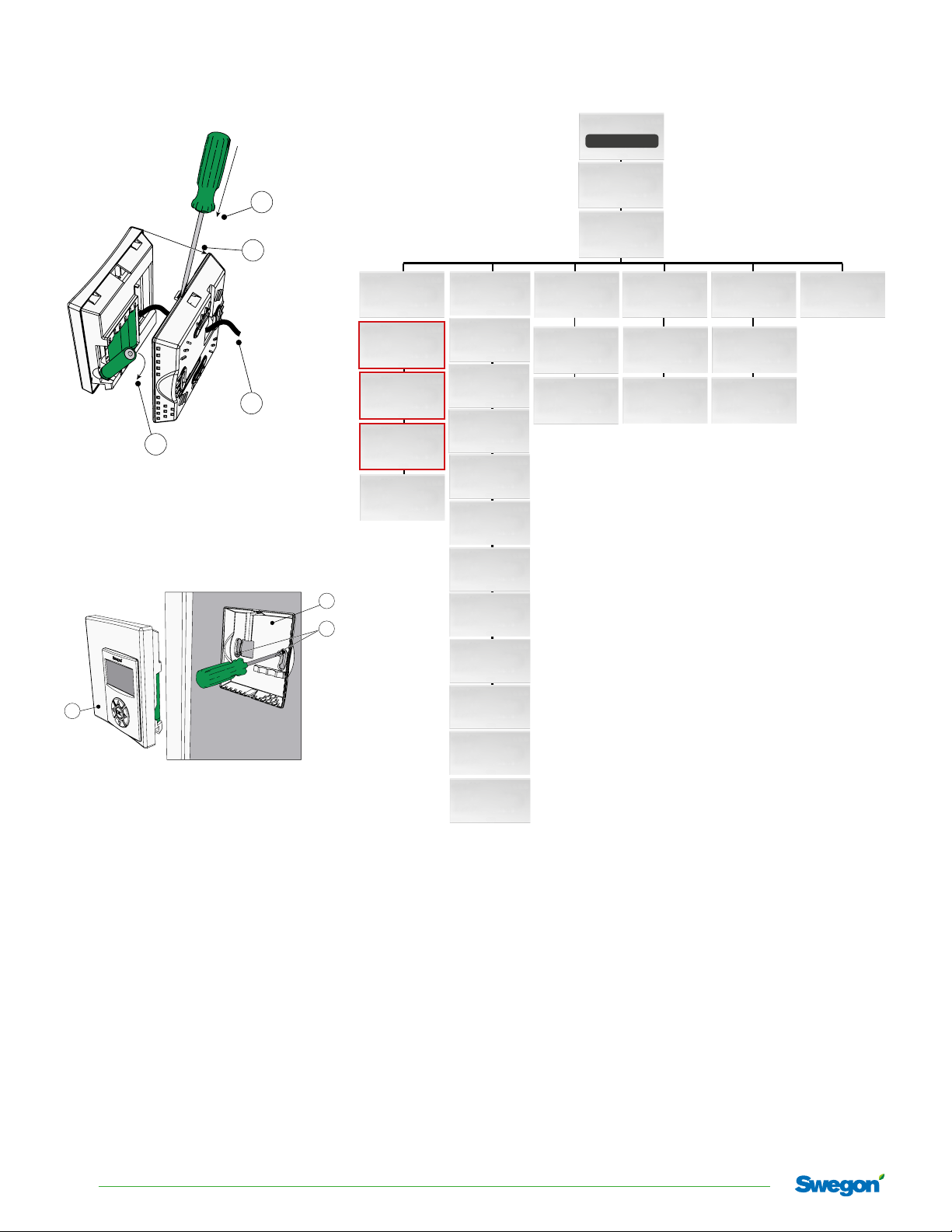 Swegon