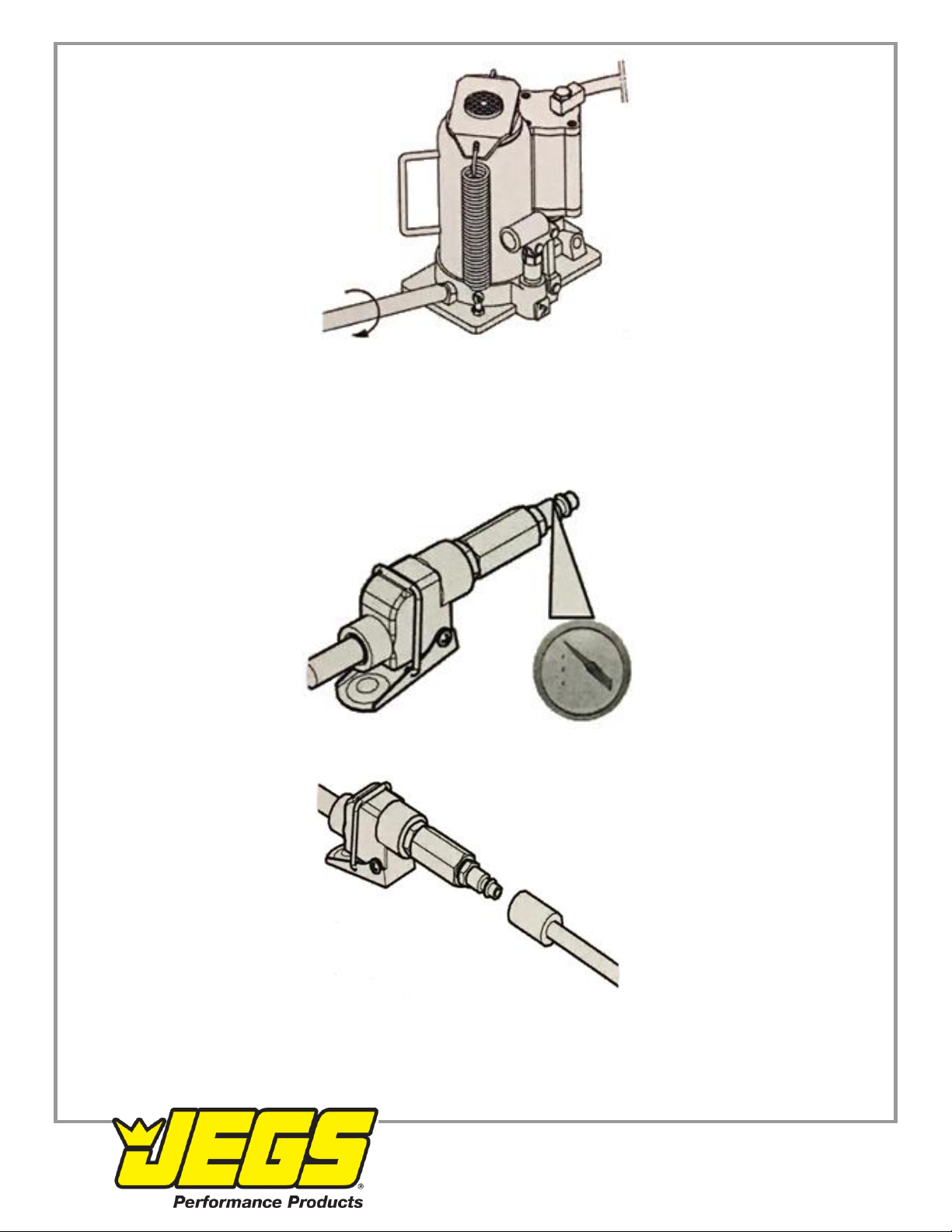 JEGS®
Performance Products