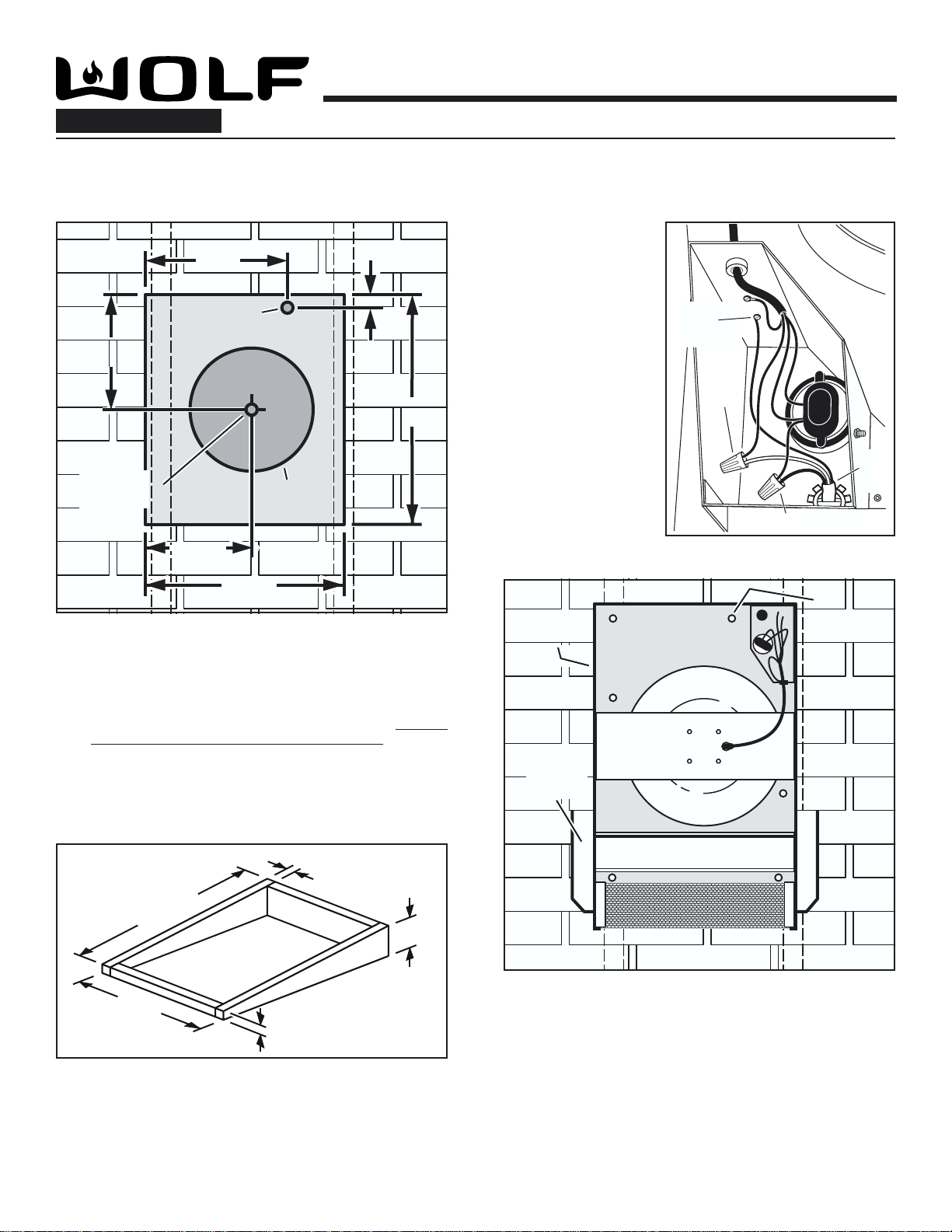 WOLF