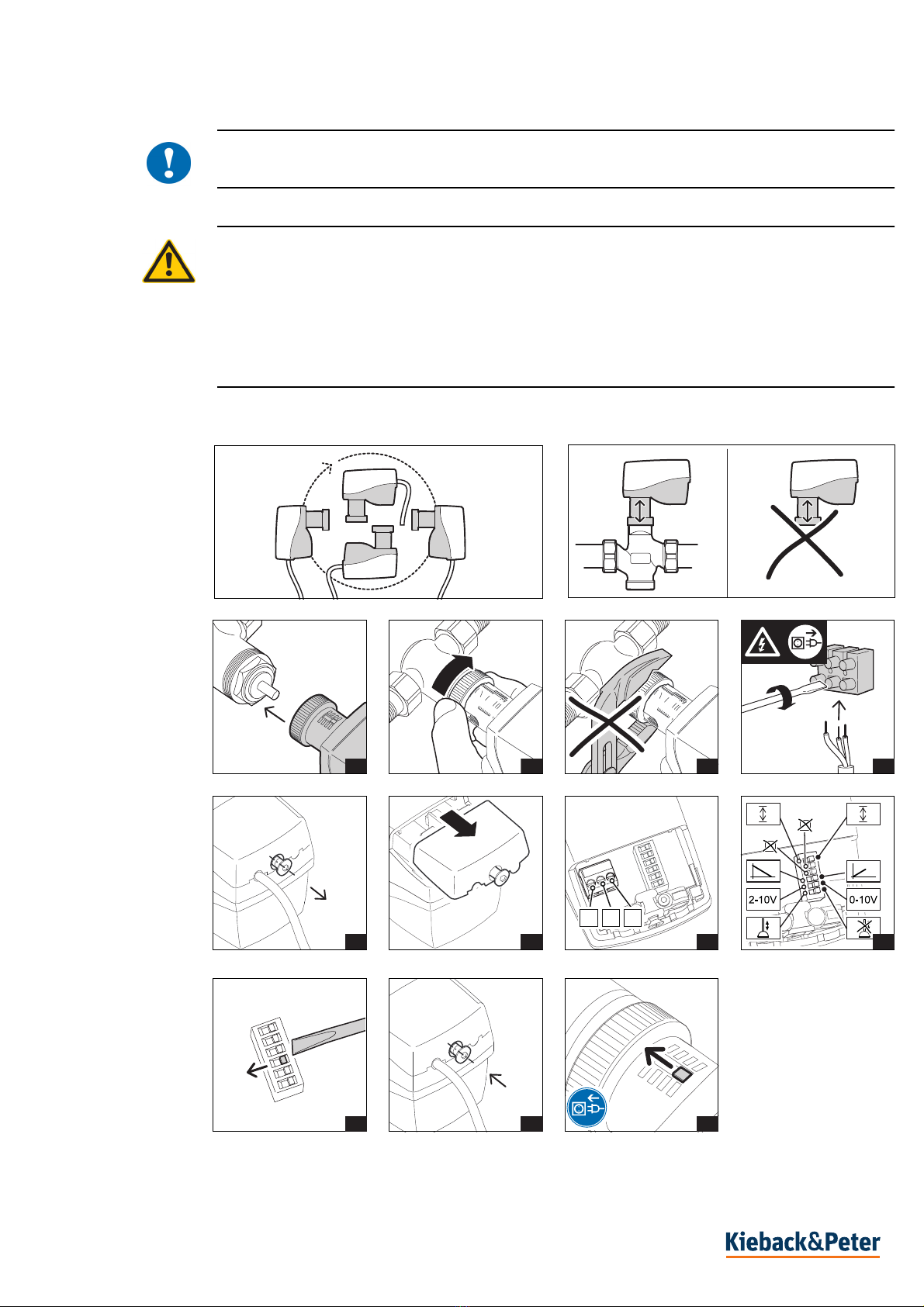 2-10V

0-10V

Kieback&Peter