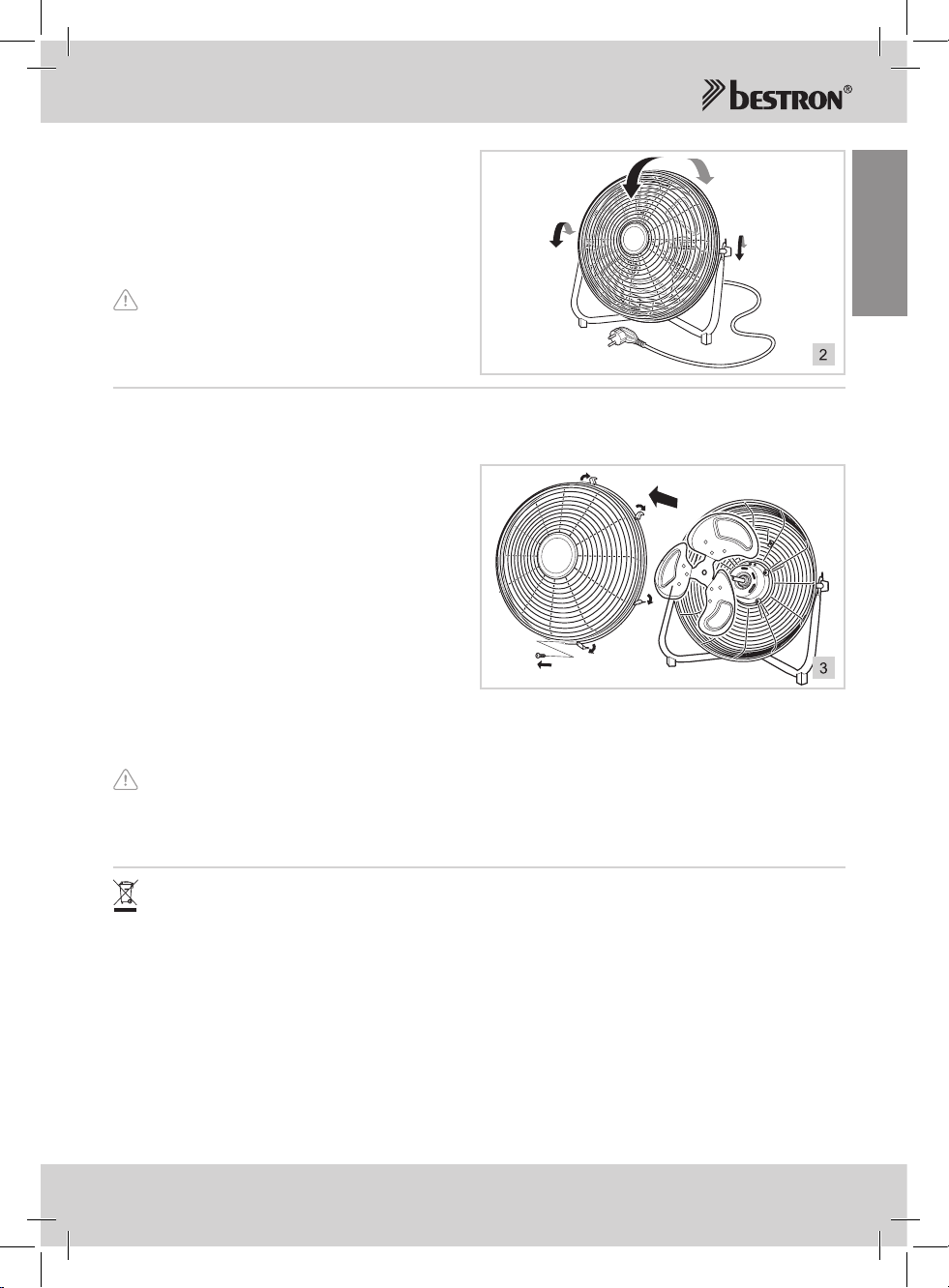 bestron®

2

3