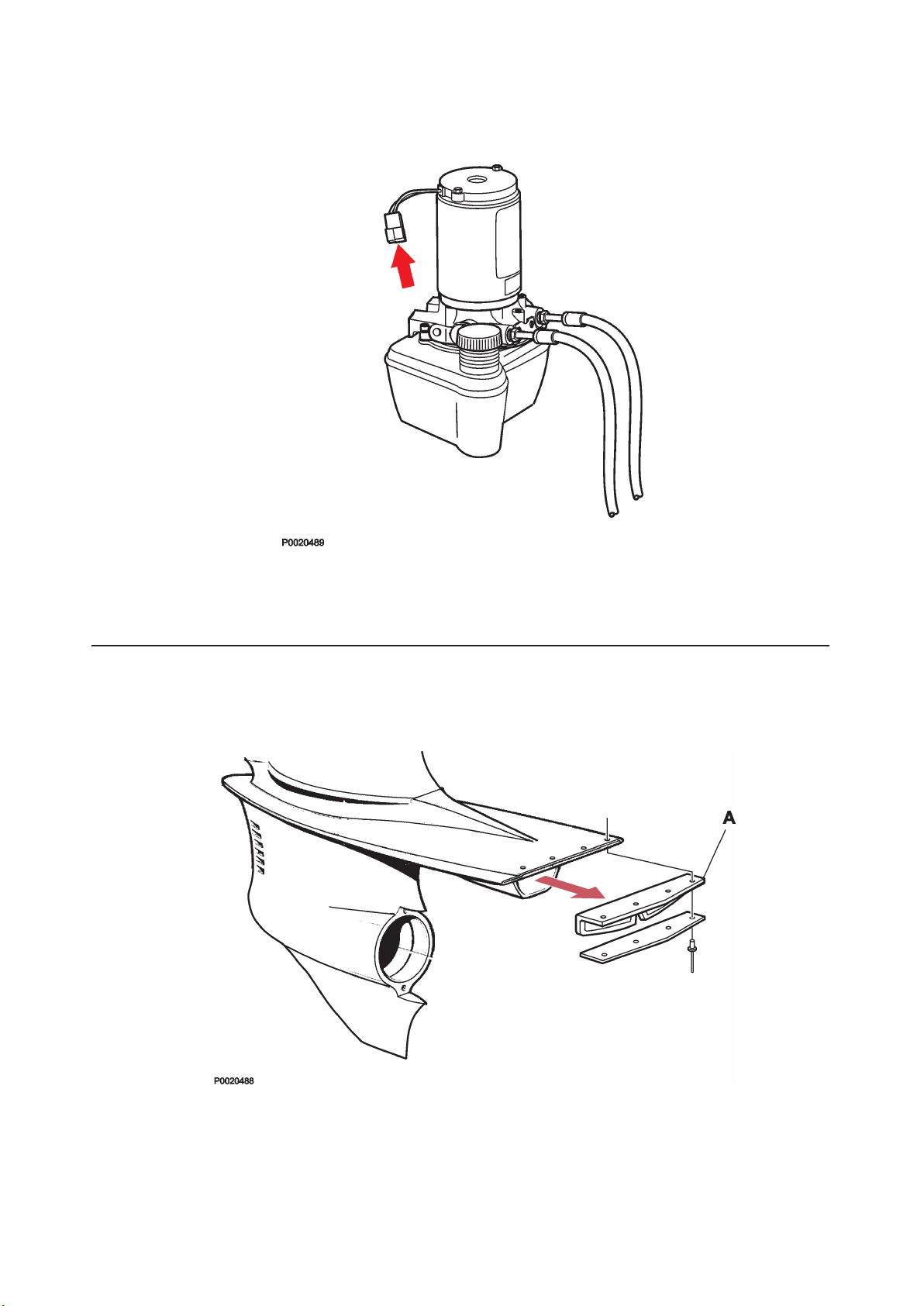 P0020489

A

P0020488