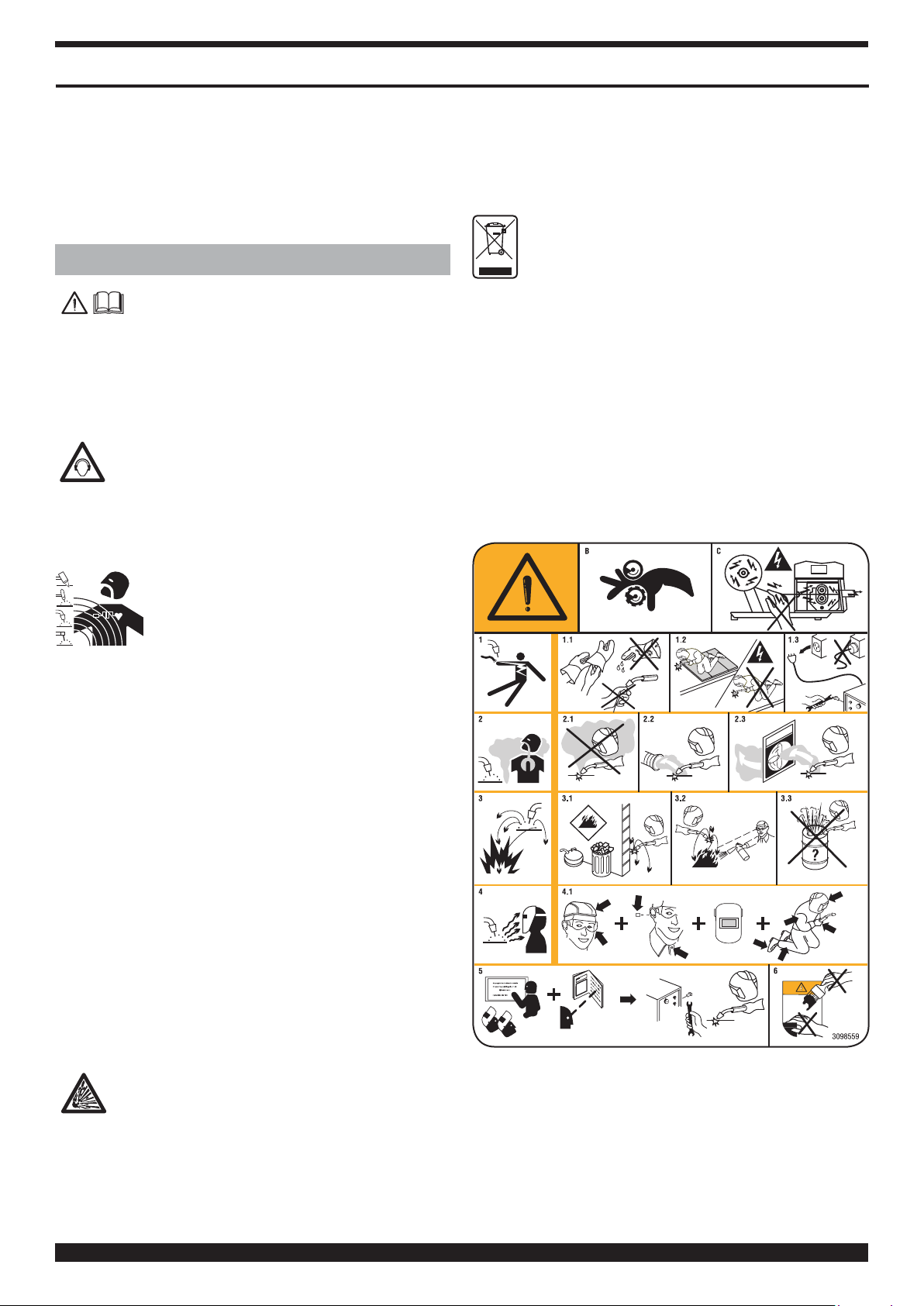 B

C

1

1.1

1.2

1.3

2

2.1

2.2

2.3

3

3.1

3.2

3.3

?

4

4.1

5

6

3098559