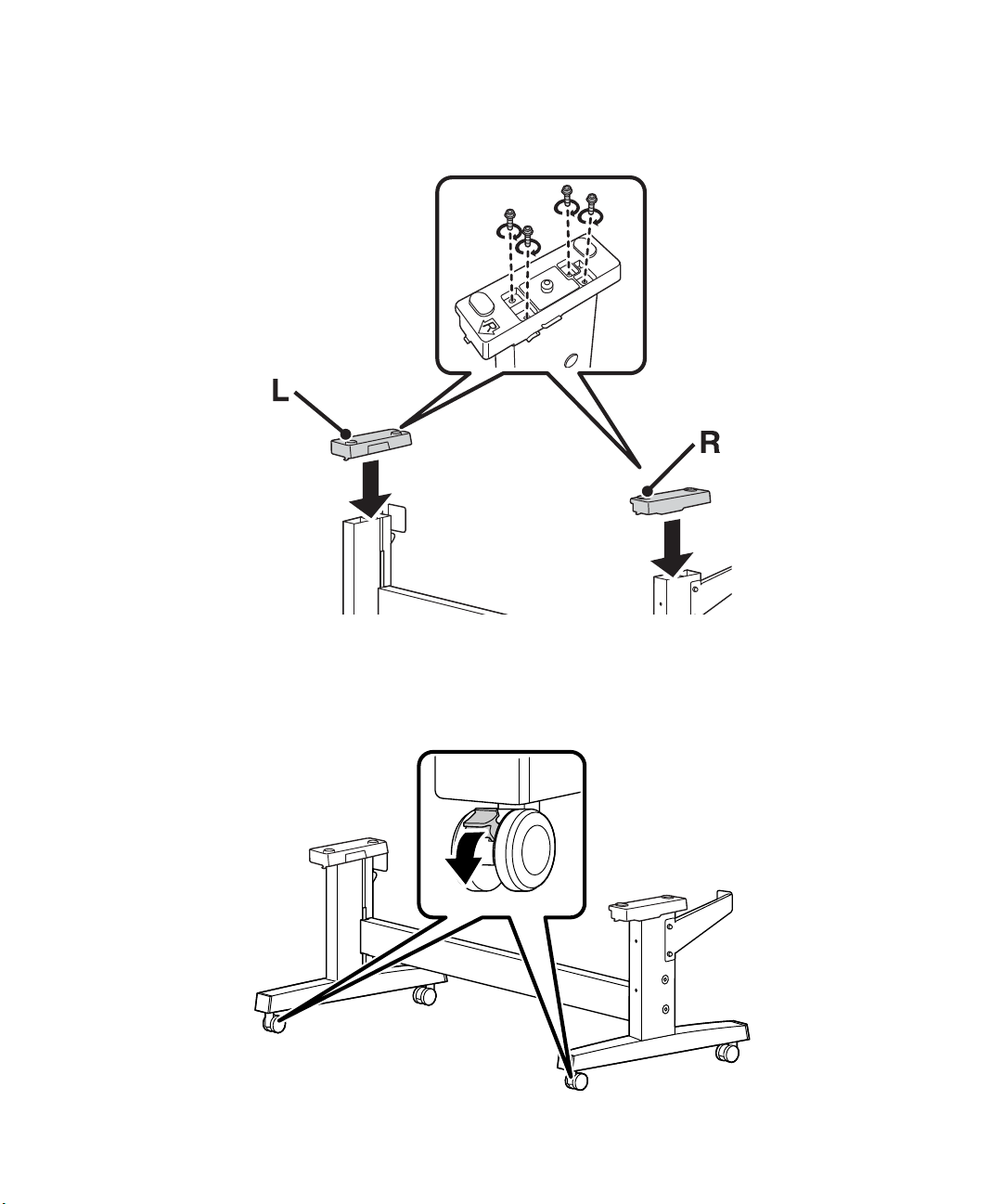 L

R