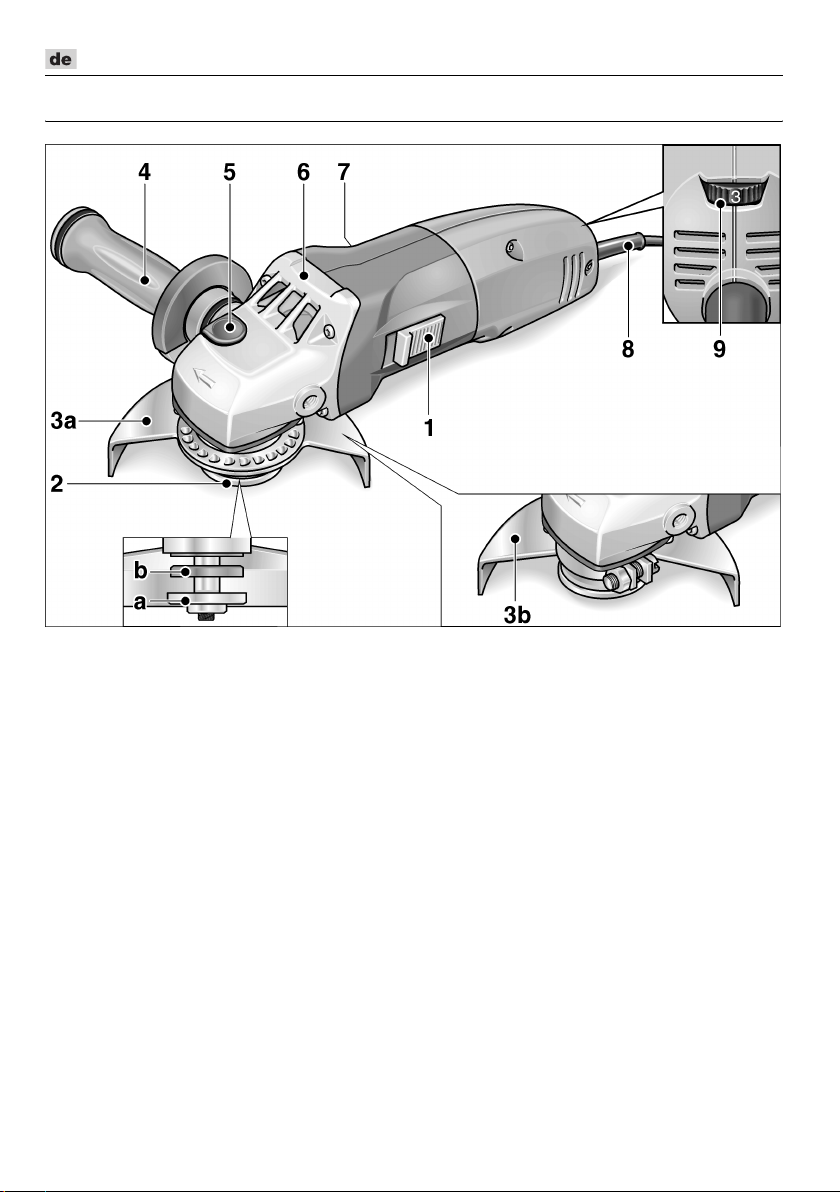 de

4 5 6 7

3

8 9

1

3a

2

b

a

3b