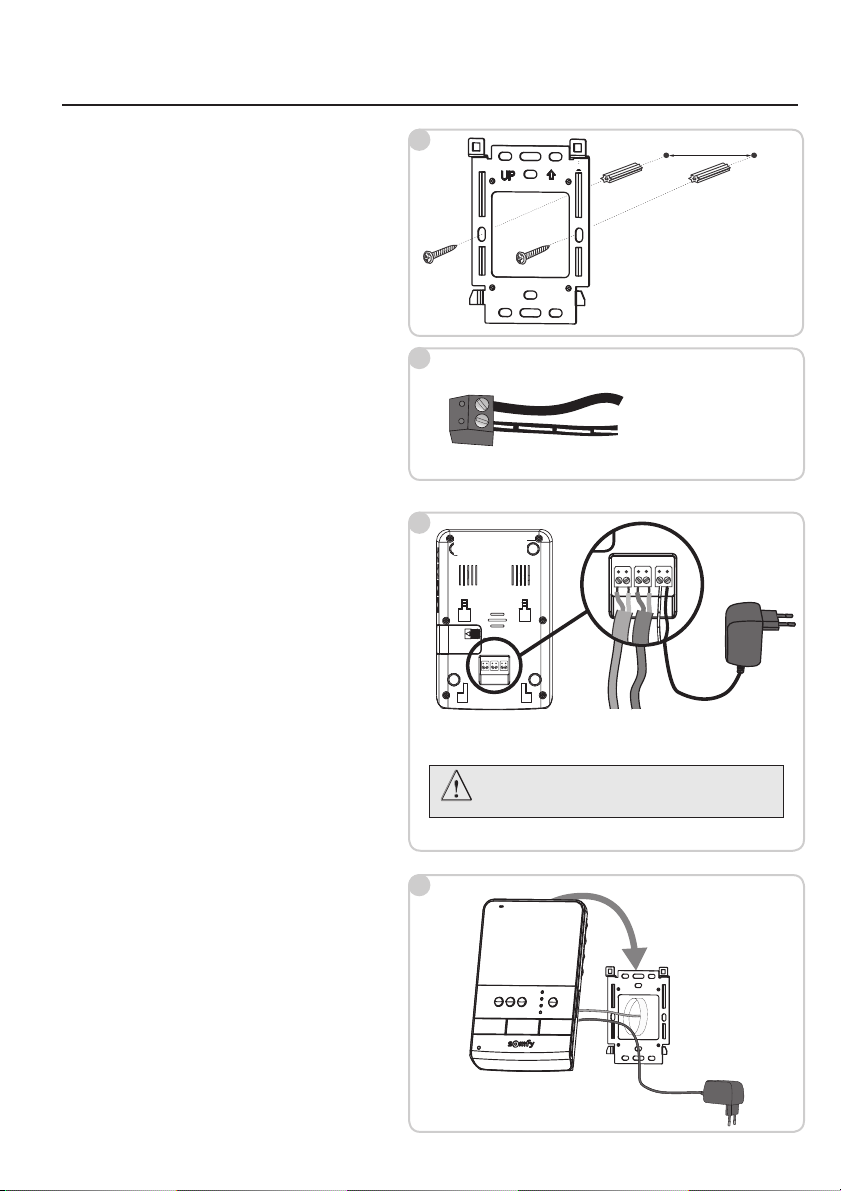 UP

somfy