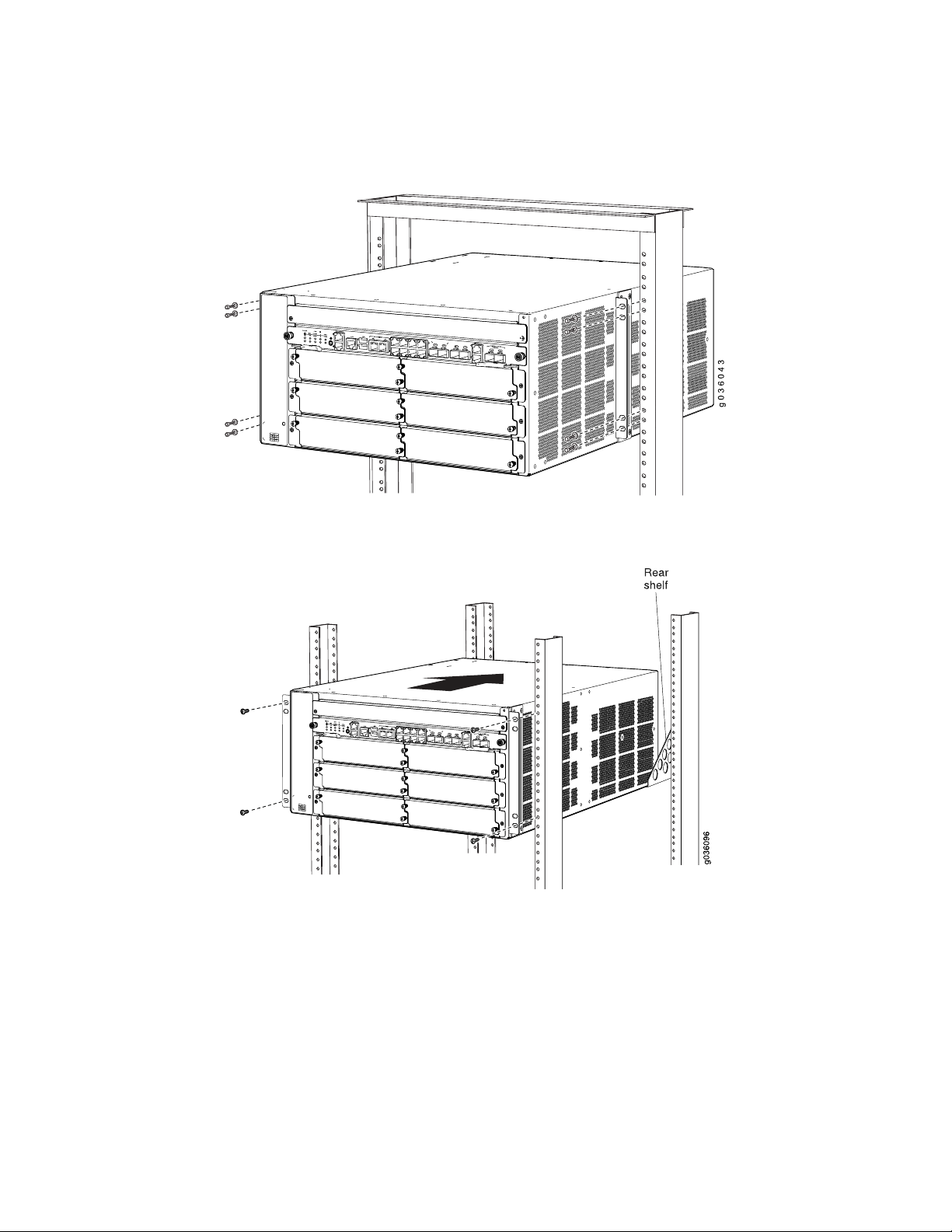 g036043

Rear shelf

g036096