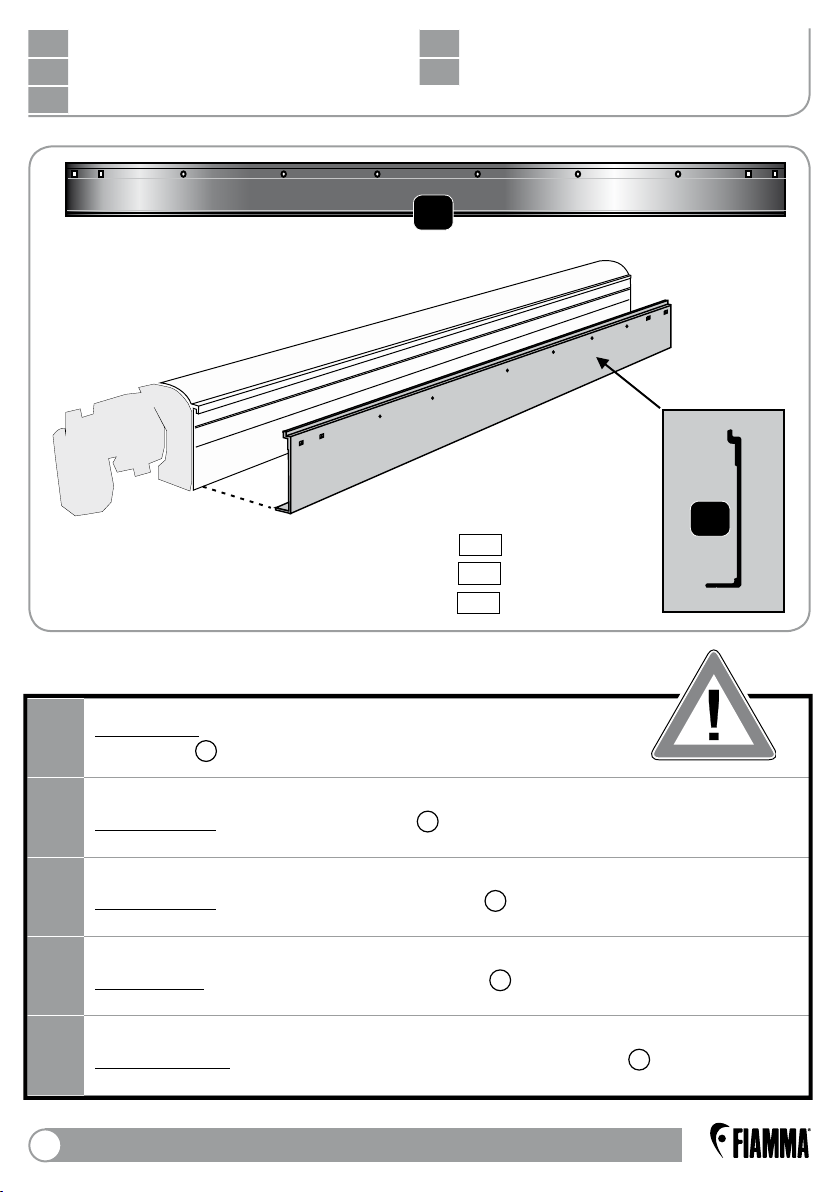 !

FIAMMA