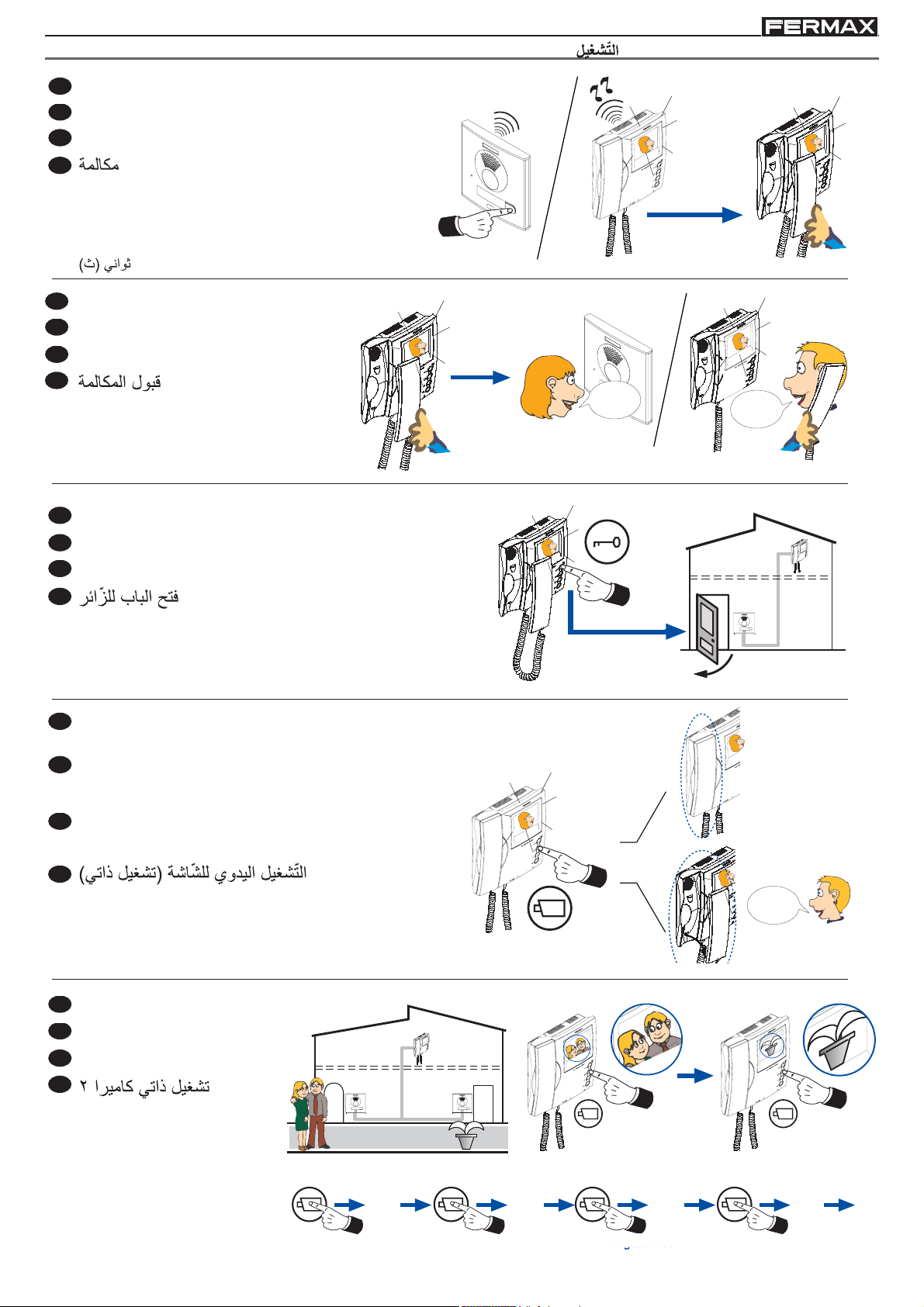 FERMAX

التّشغيل

مكالمة

ثواني (ث)

قبول المكالمة

فتح الباب للزّائر

التّشغيل اليدوي للشّاشة (تشغيل ذاتي)

تشغيل ذاتي كاميرا ٢