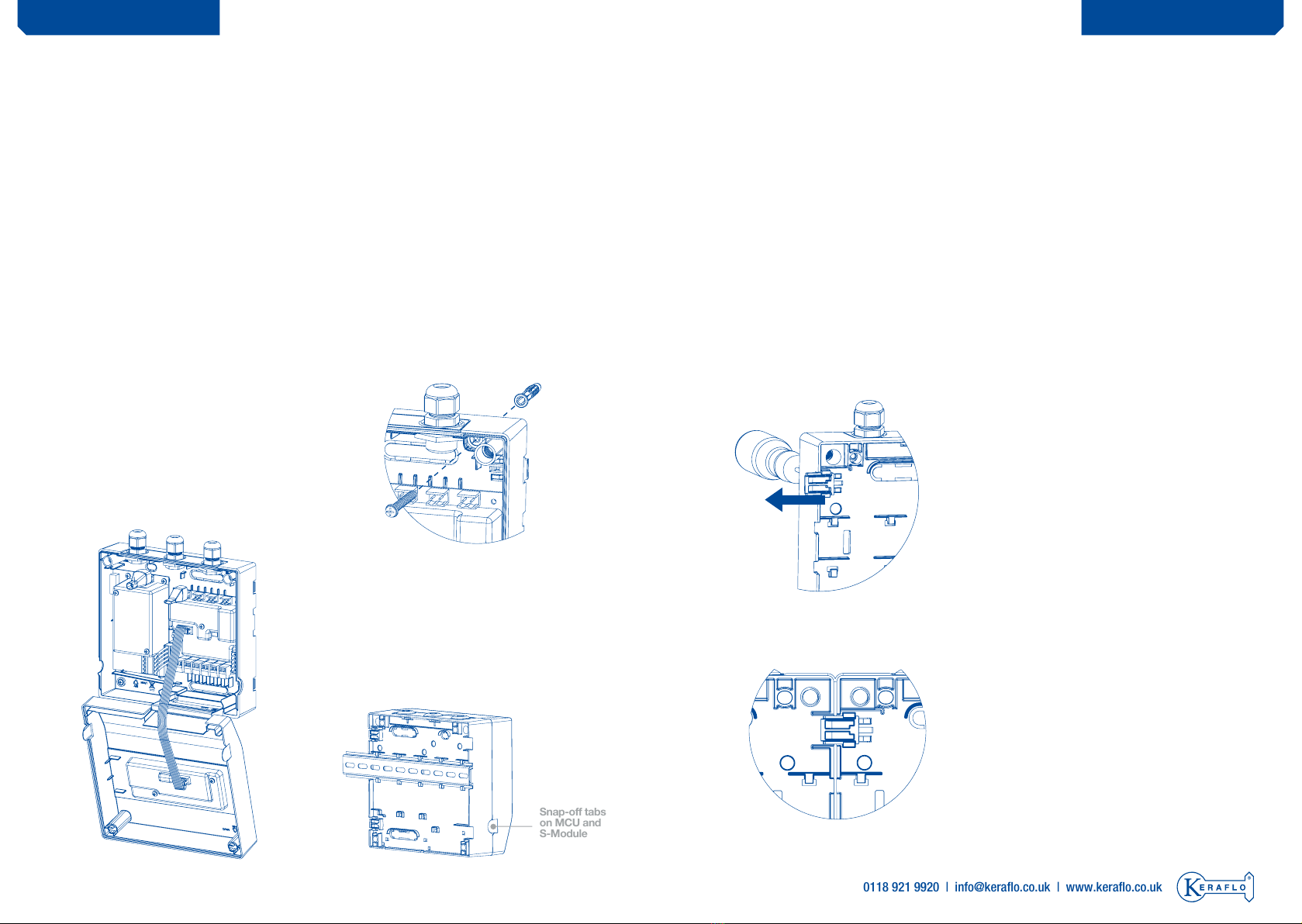 Snap-off tabs on MCU and S-Module

0118 921 9920 | info@keraflo.co.uk | www.keraflo.co.uk

KERAFLO