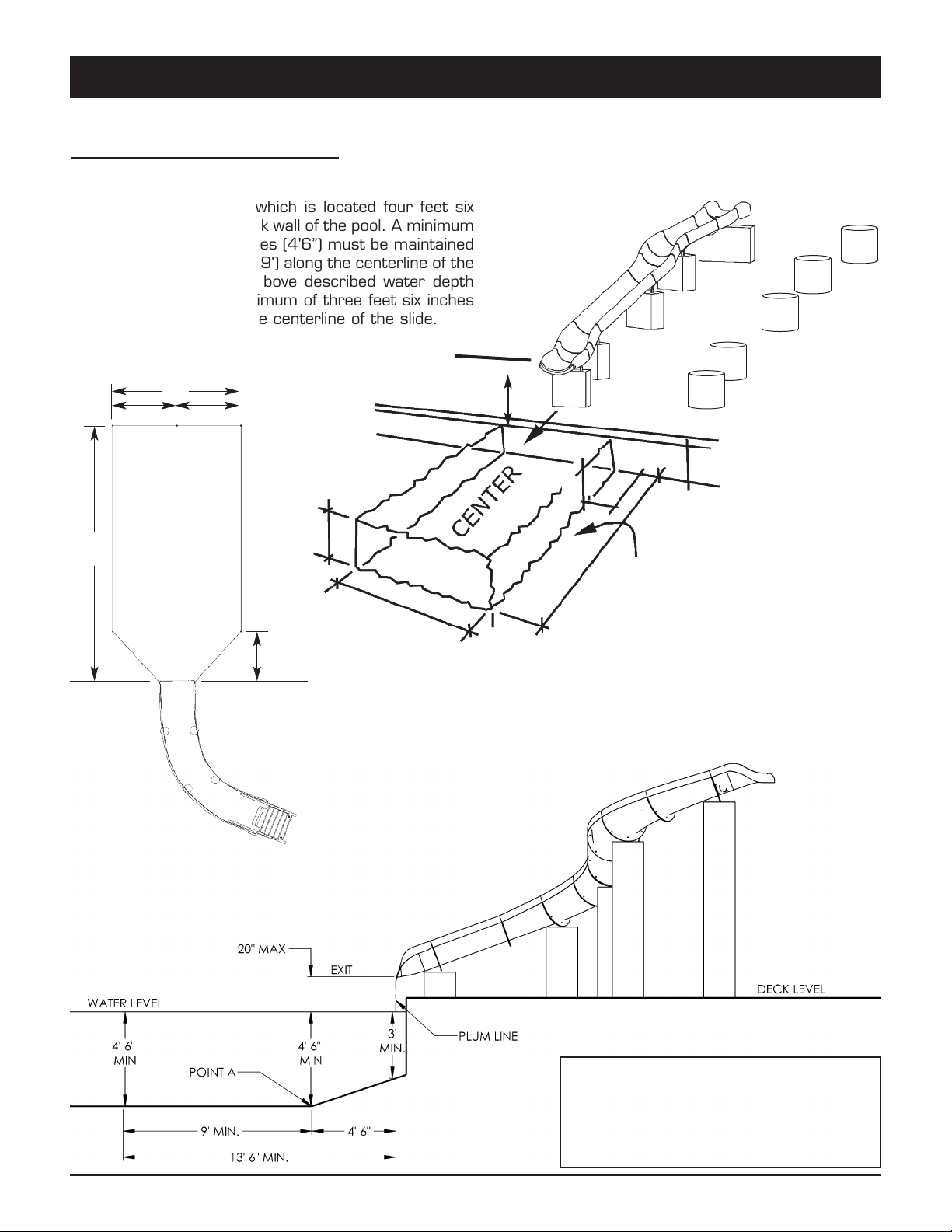 which is located four feet six k wall of the pool. A minimum es (4'6") must be maintained 9') along the centerline of the bove described water depth imum of three feet six inches e centerline of the slide.

CENTER

20" MAX

EXIT

WATER LEVEL

DECK LEVEL

4' 6" MIN

4' 6" MIN

3' MIN.

PLUM LINE

POINT A

9' MIN.

4' 6"

13' 6" MIN.