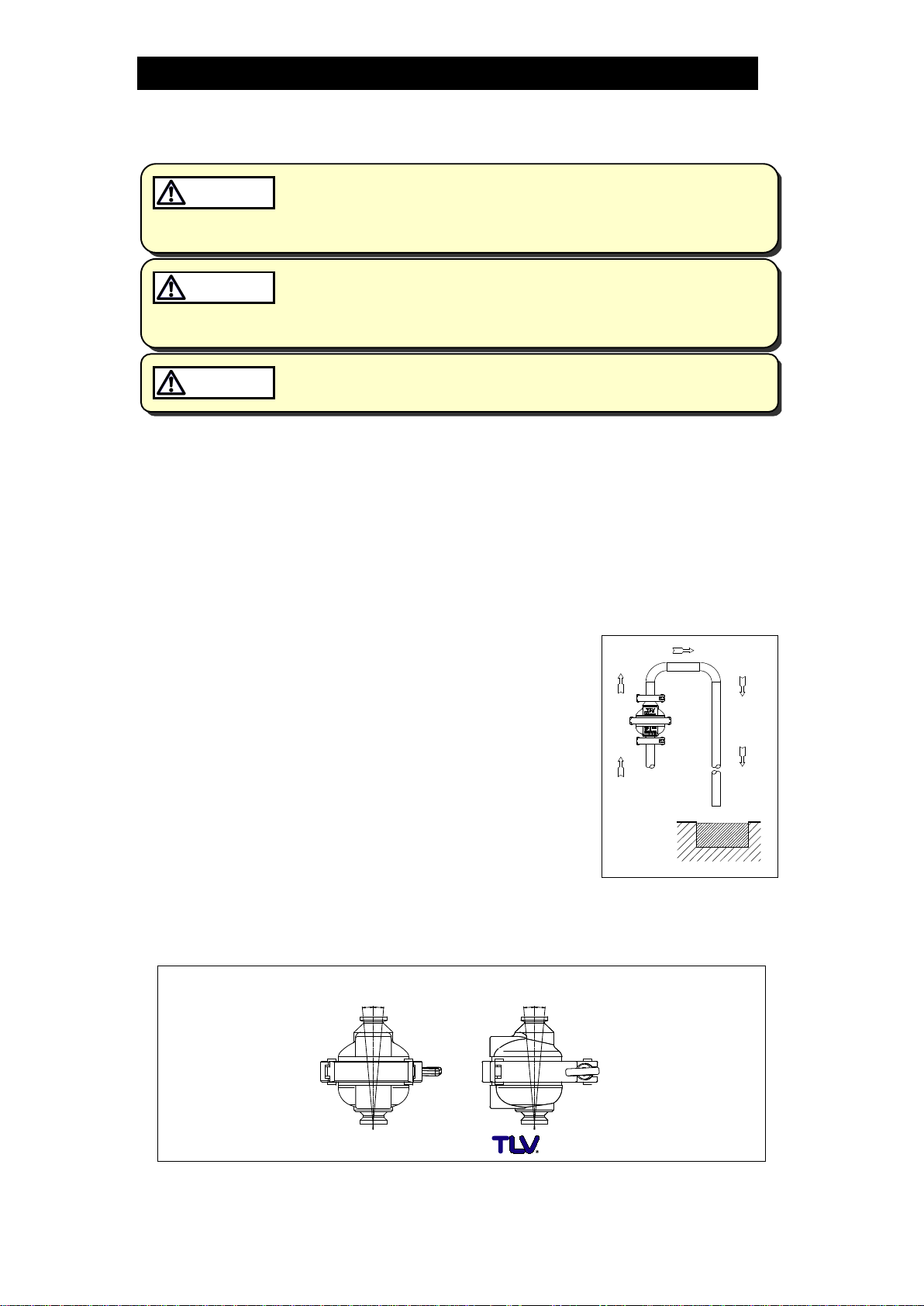 TLV