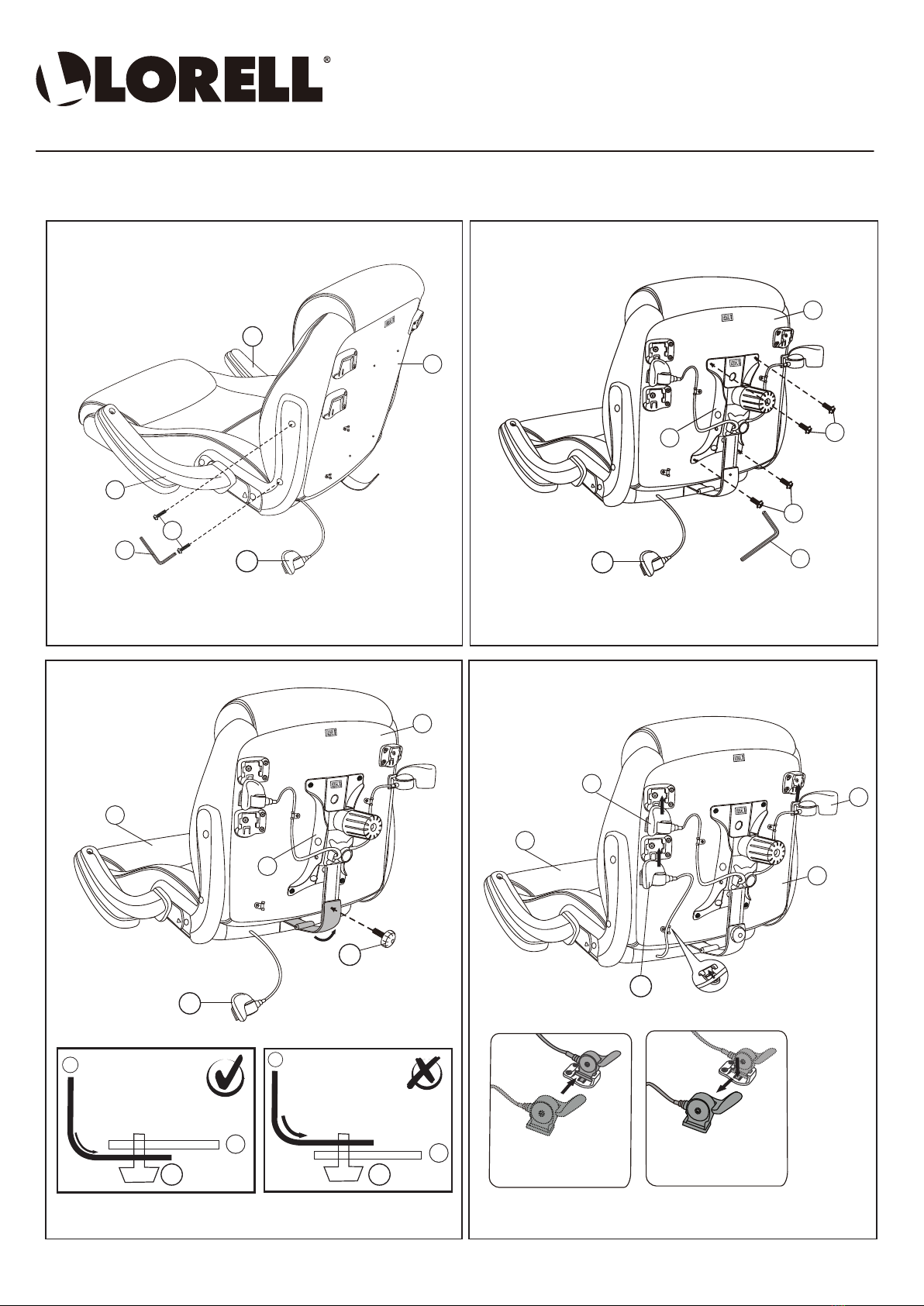 LORELL®