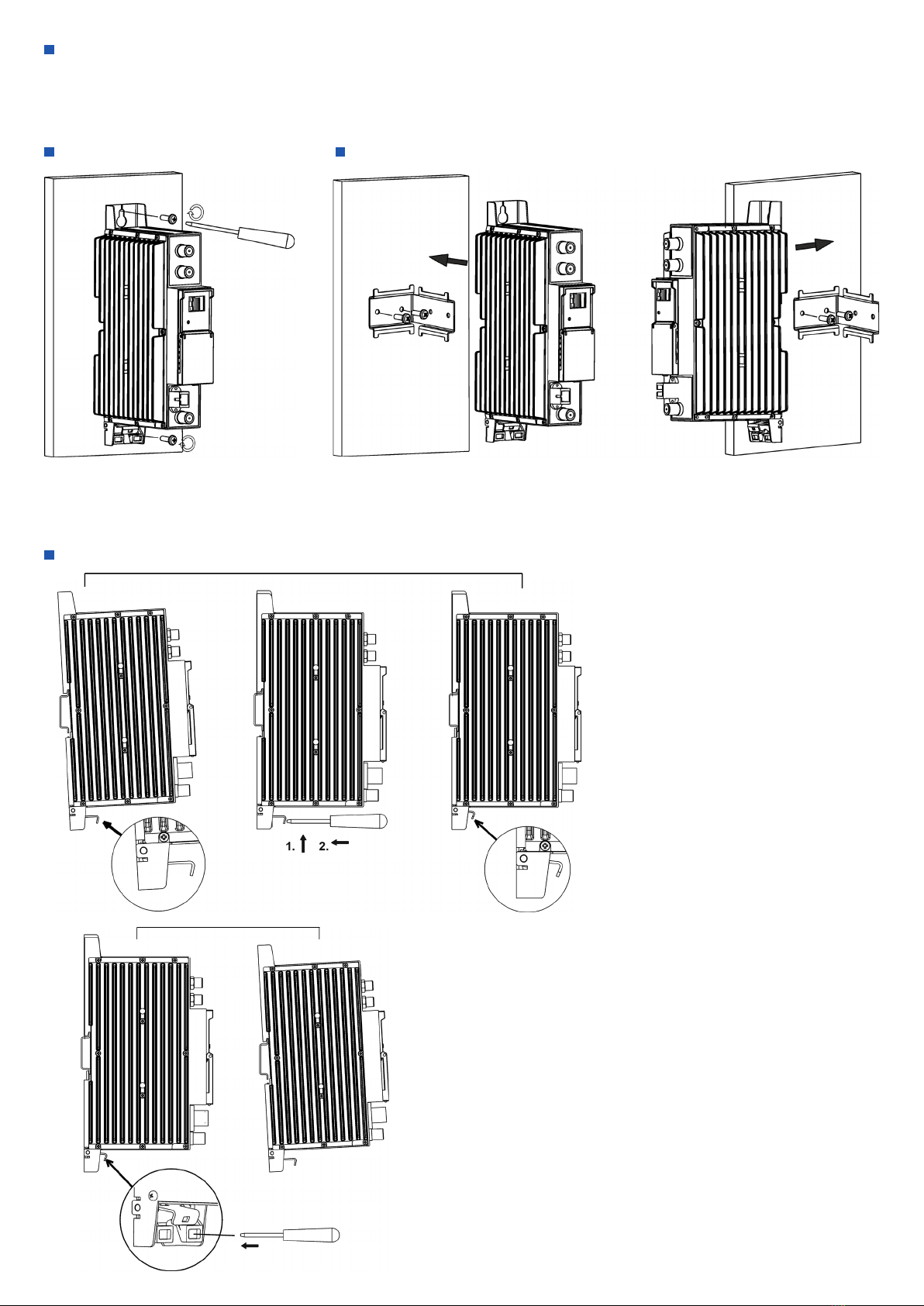 1. 2.