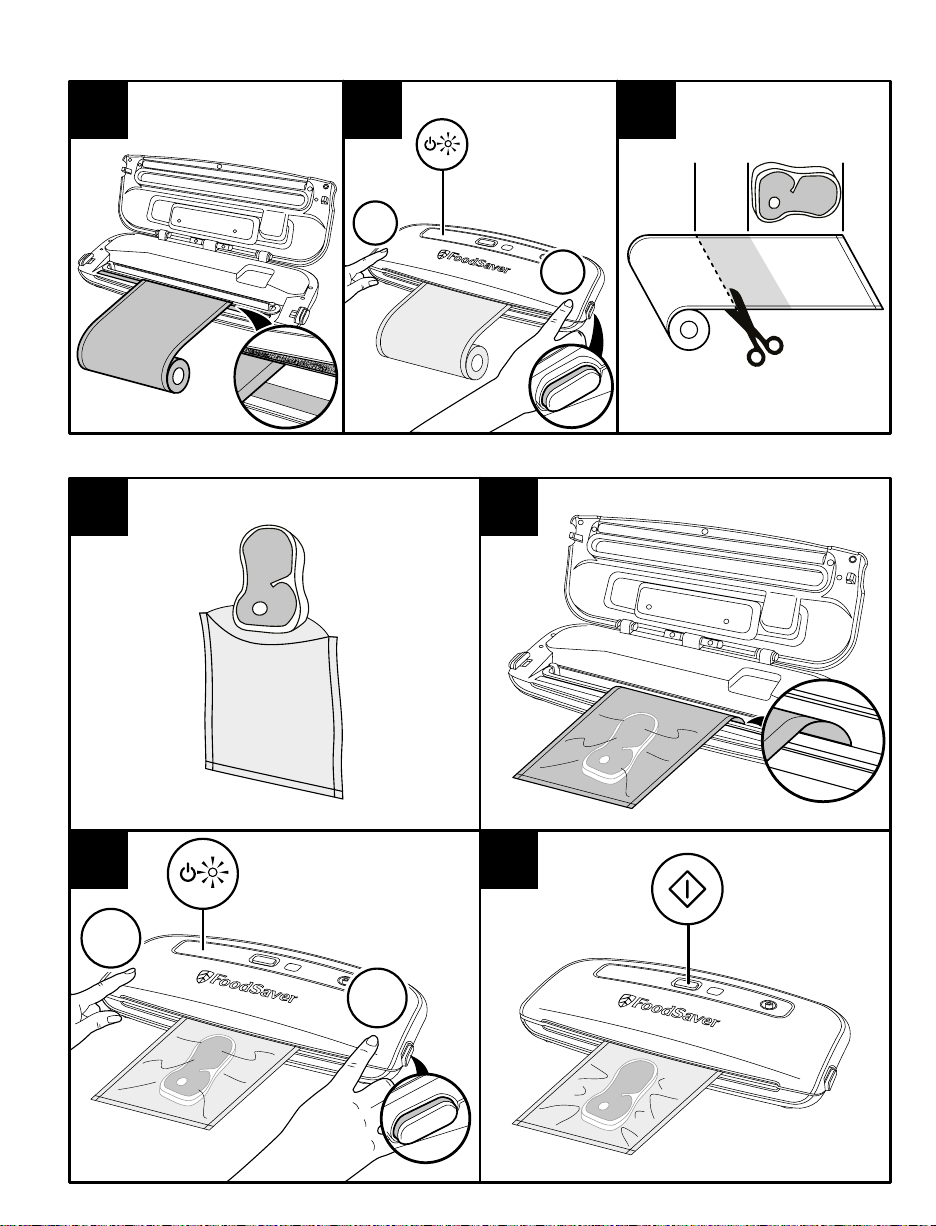 FoodSaver

FoodSaver

FoodSaver