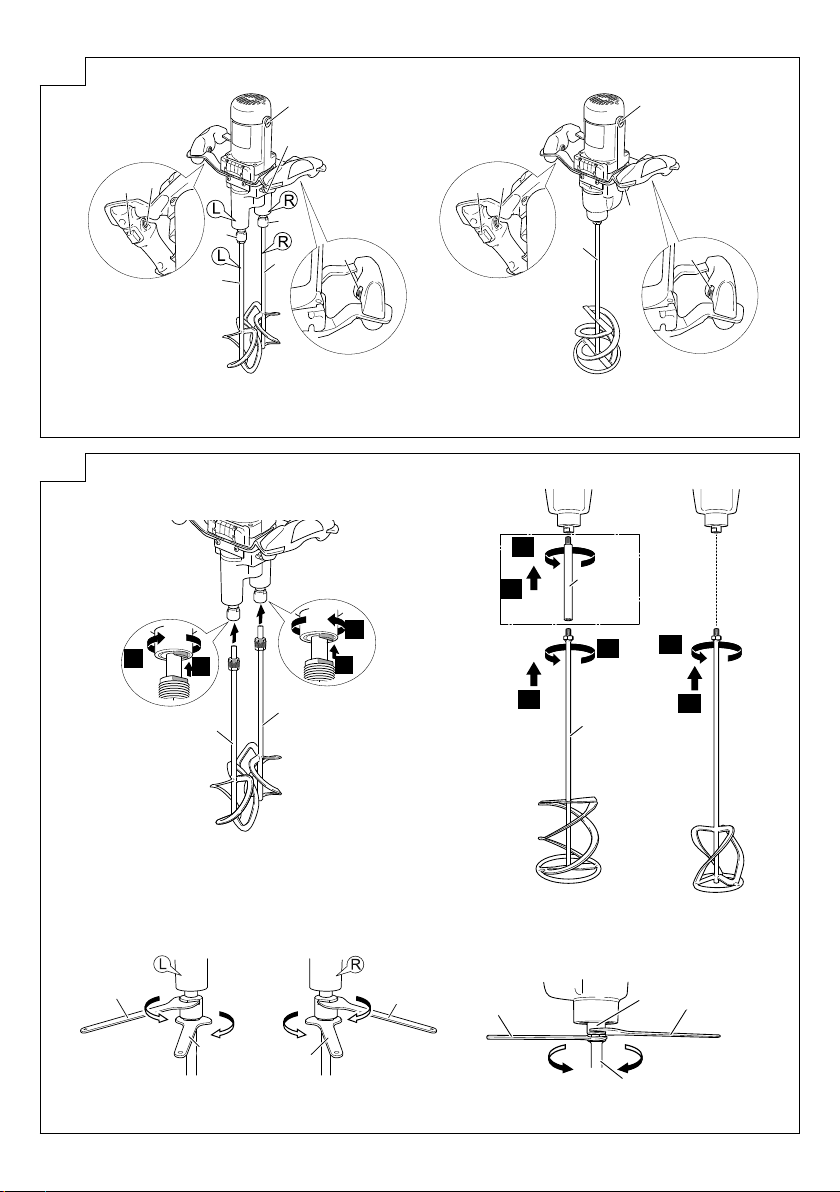 L

R

L

R

L

R