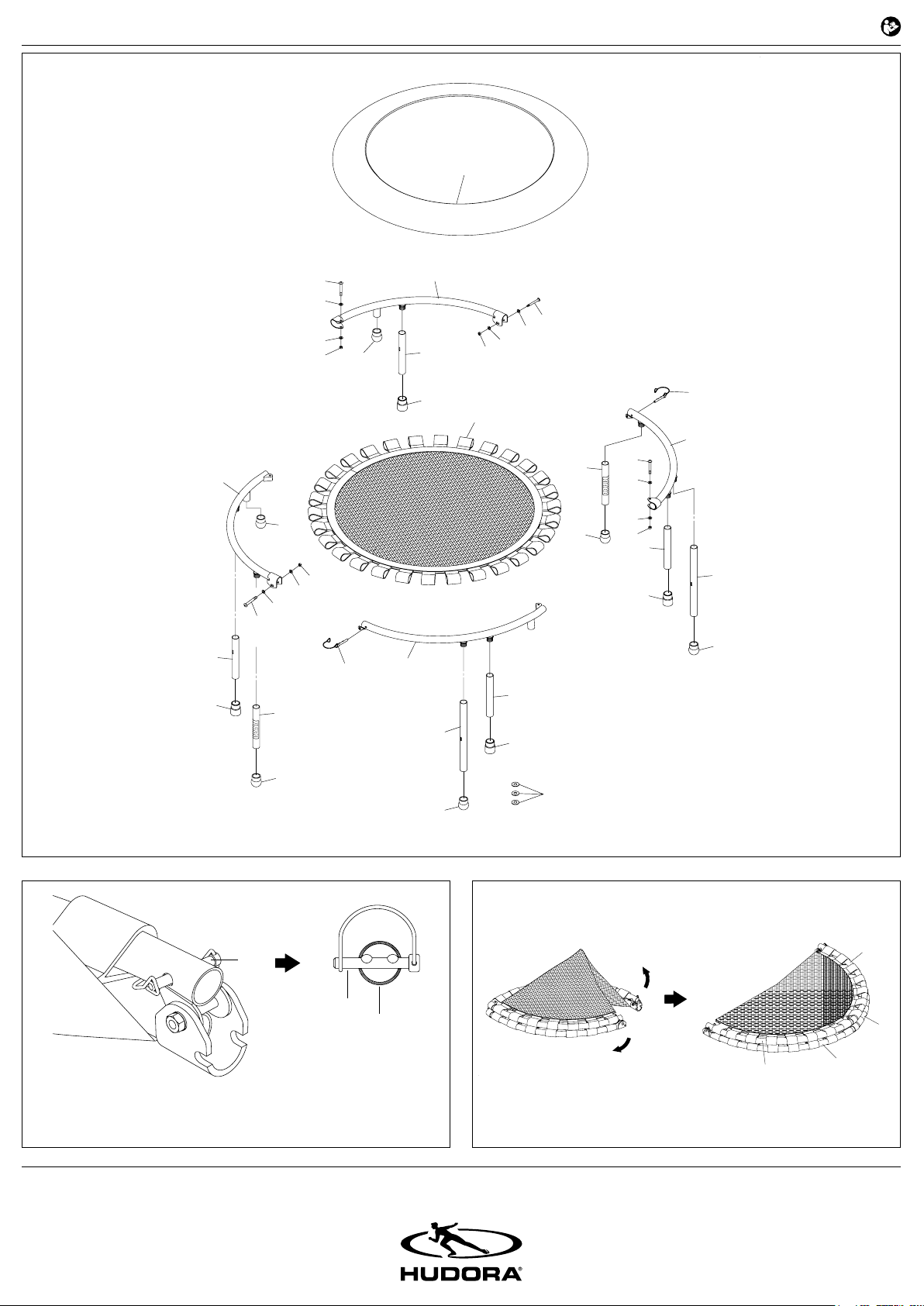 HUDORA®