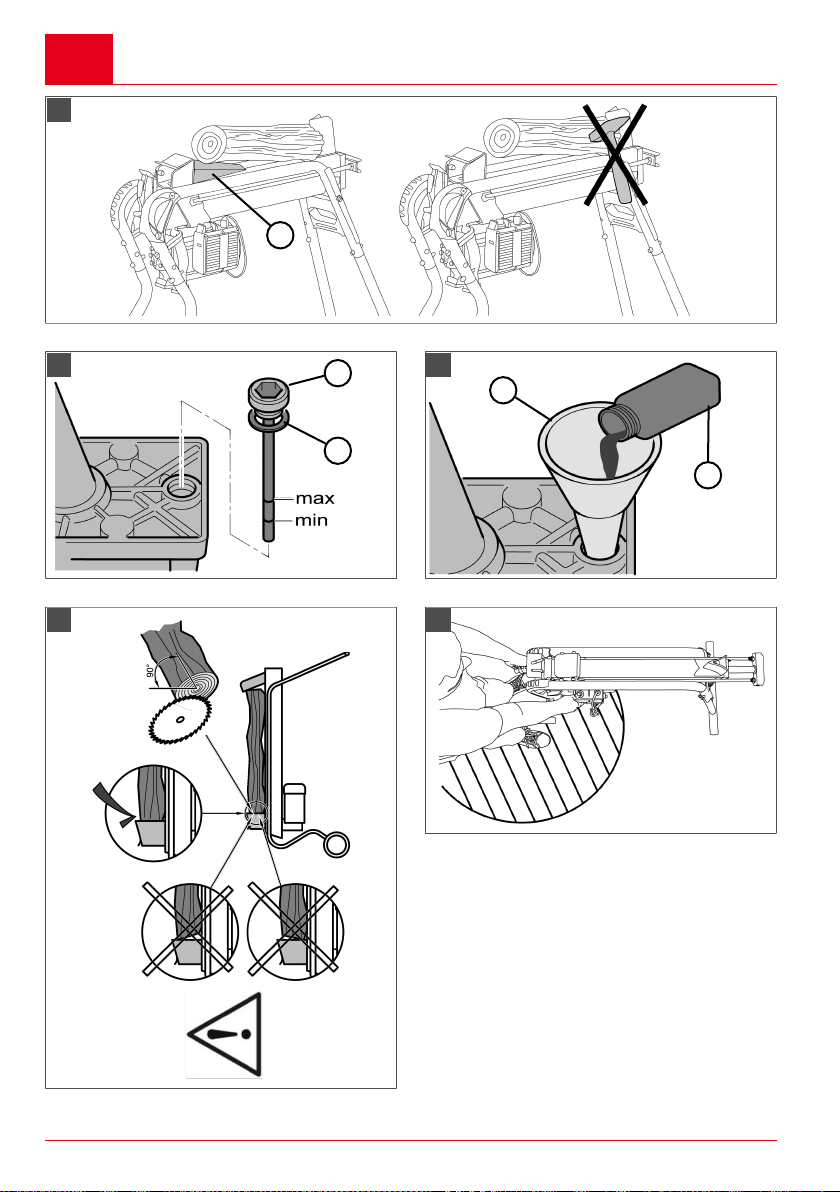 max
min
90°