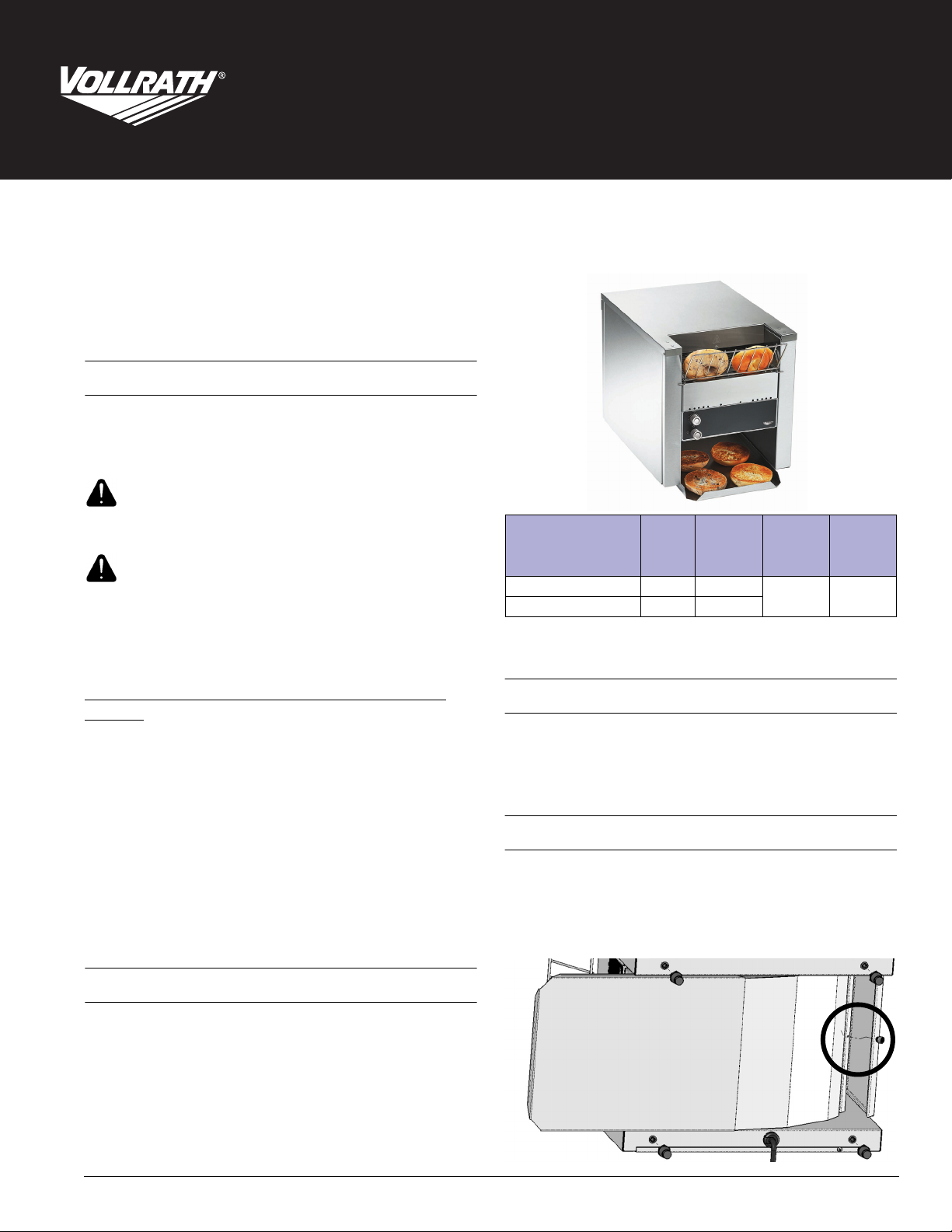 VOLLRATH®