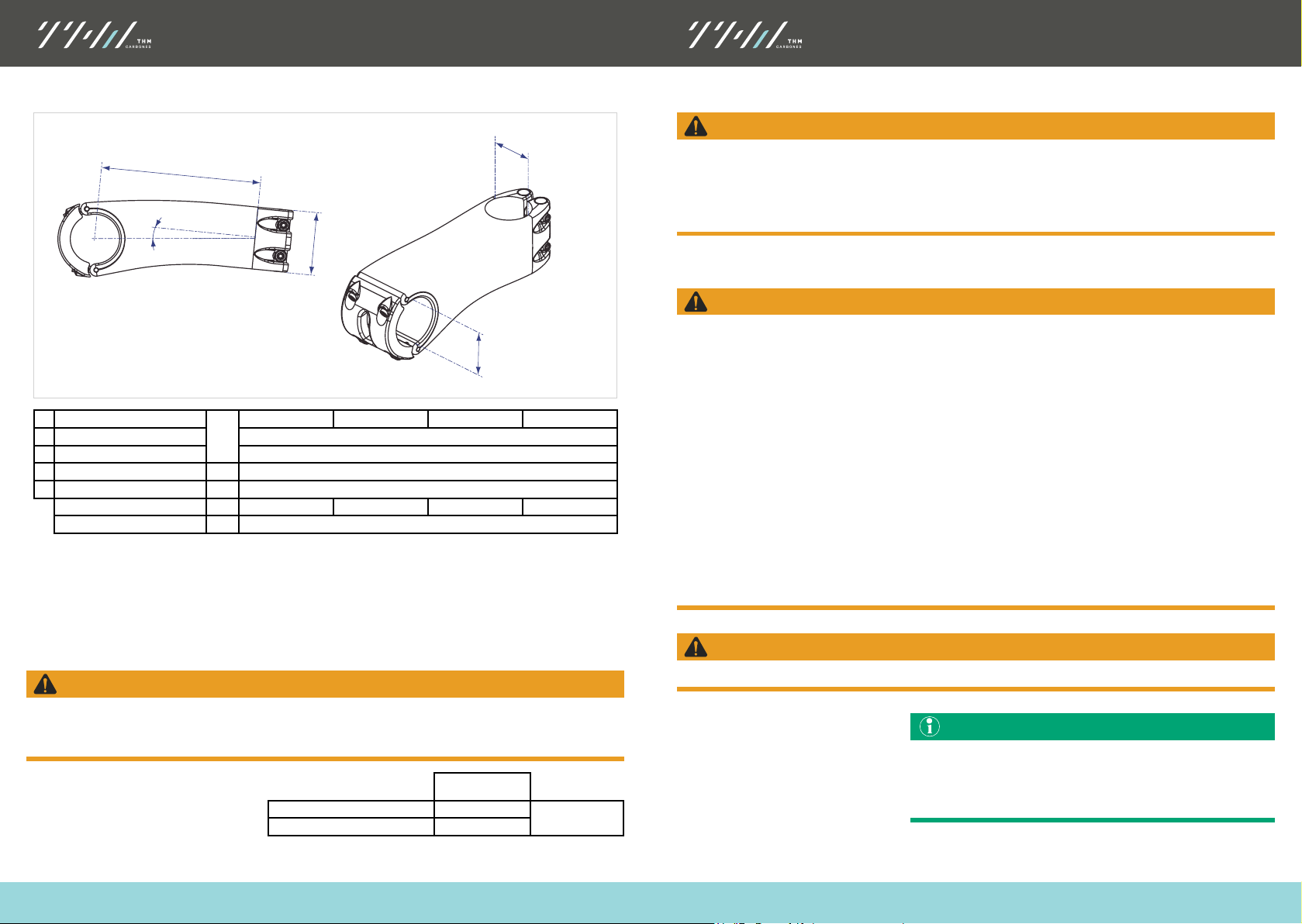 THM CARBONES

THM CARBONES