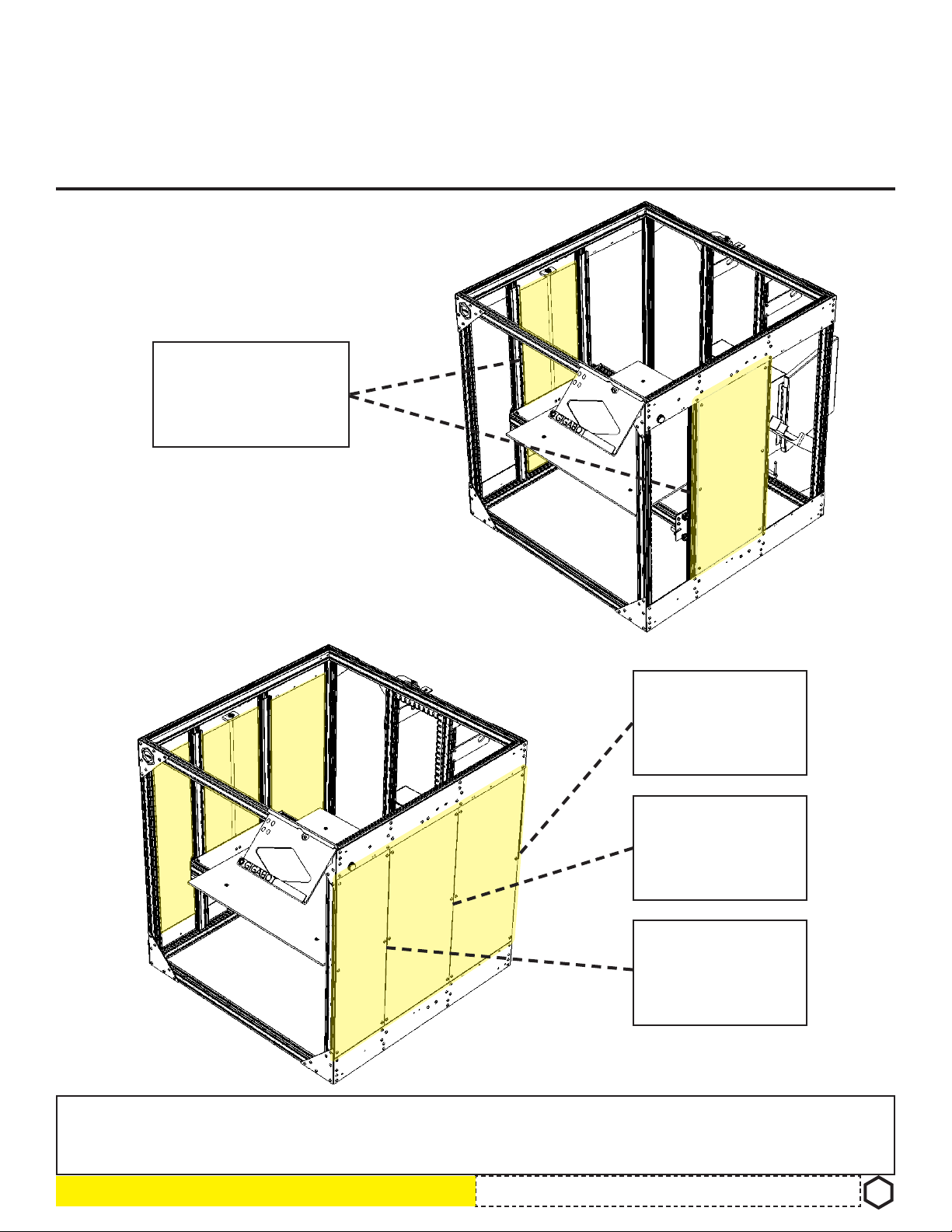 GIGABOT

GIGABOT