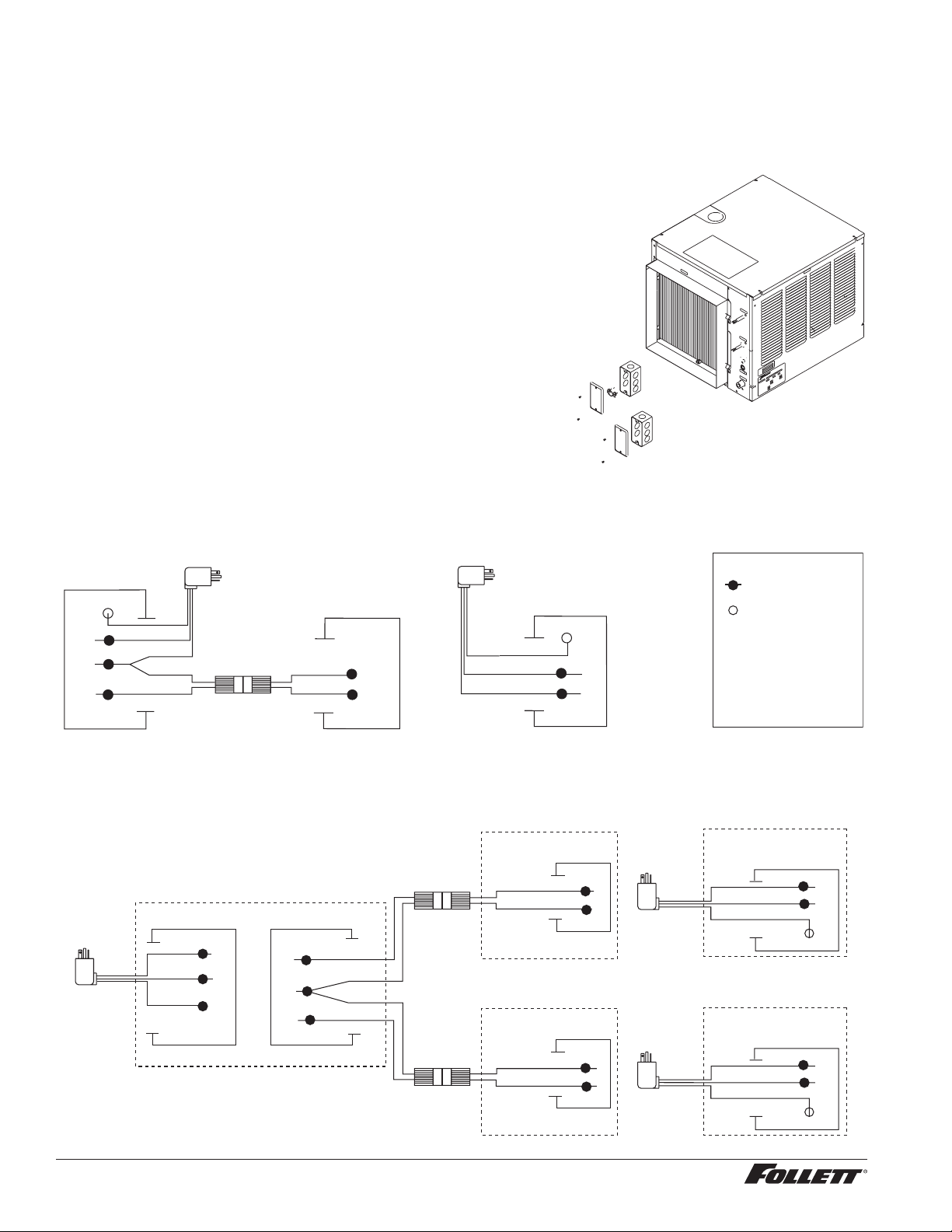 FOLLETT®